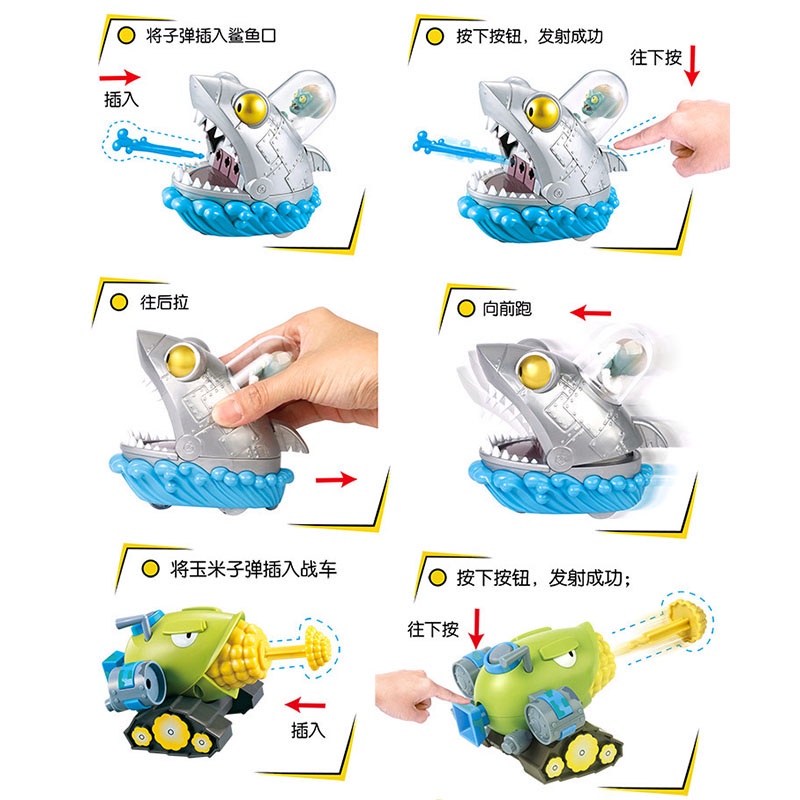 将子弹插入鲨鱼口

插入

按下按钮，发射成功

往下按

往后拉

向前跑

将玉米子弹插入战车

插入

按下按钮，发射成功；

往下按