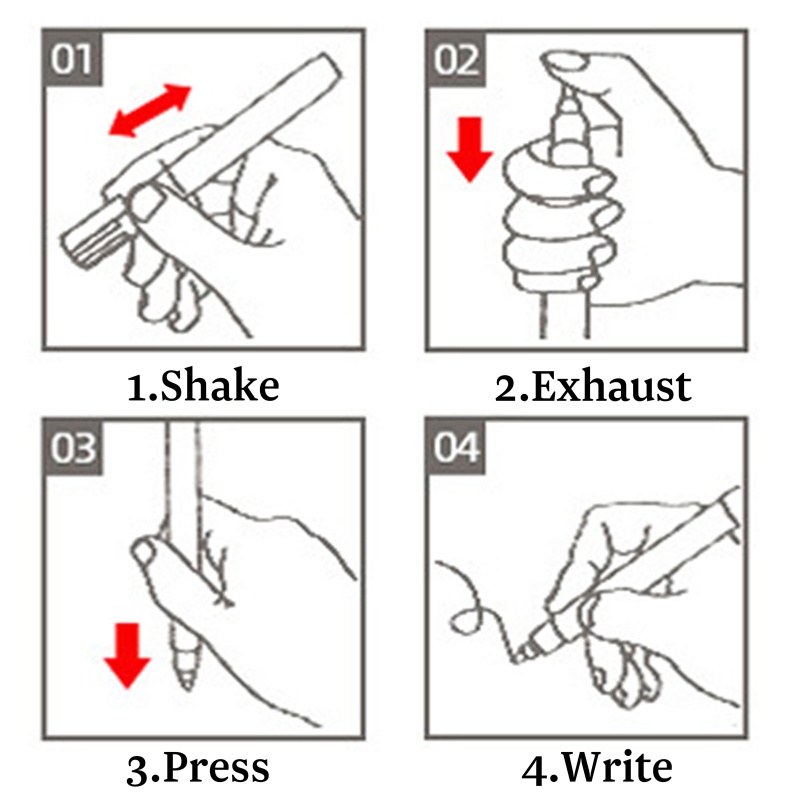 01

1.Shake

02

2.Exhaust

03

3.Press

04

4.Write