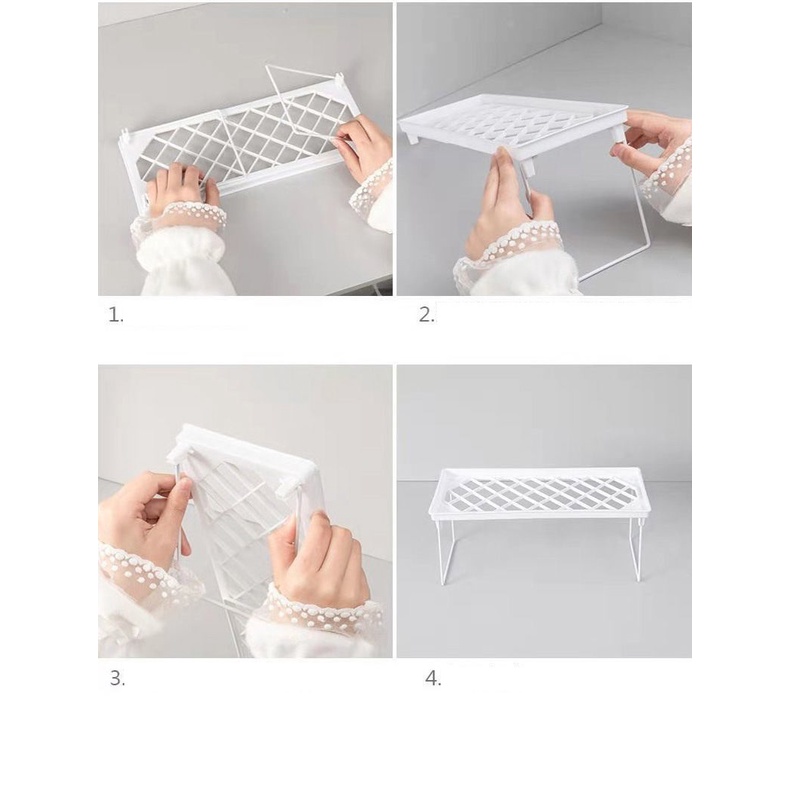 1.

2.

3.

4.