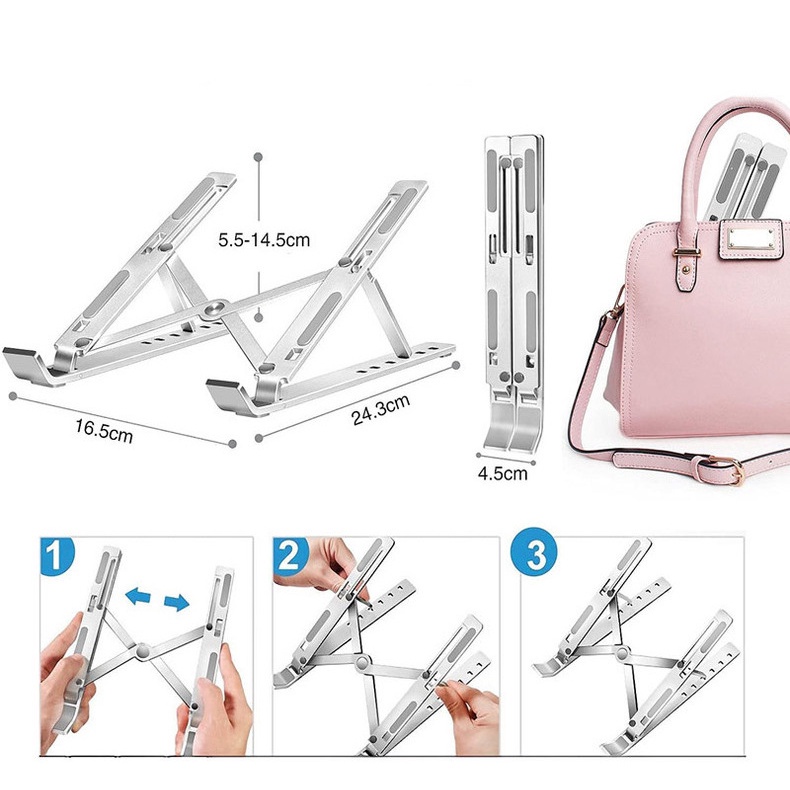 5.5-14.5cm

16.5cm

24.3cm

4.5cm

1

2

3