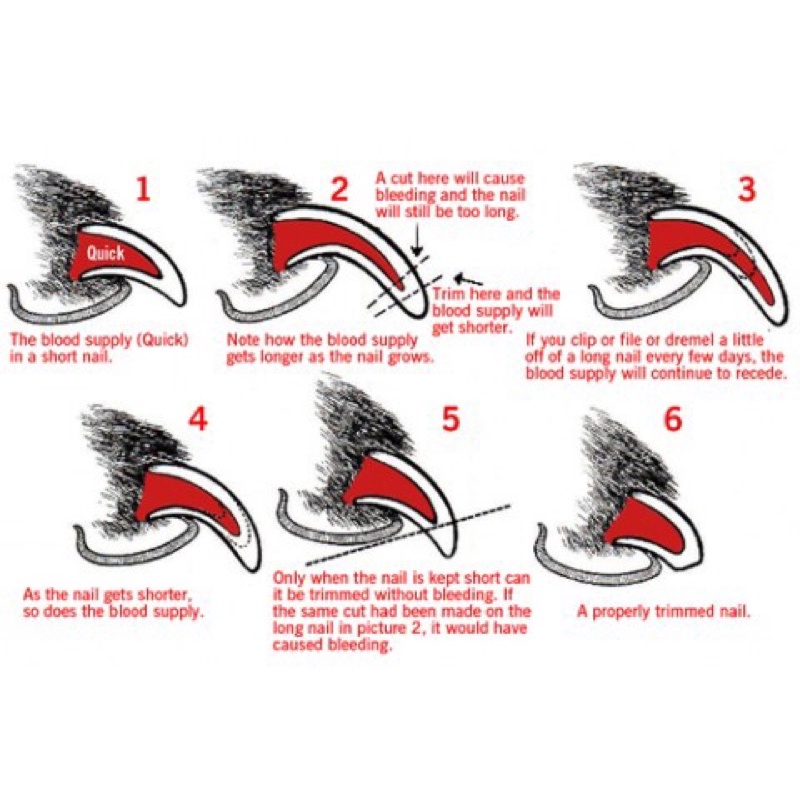 1

Quick

The blood supply (Quick) in a short nail.

2

A cut here will cause bleeding and the nail will still be too long.

Trim here and the blood supply will get shorter.

Note how the blood supply gets longer as the nail grows.

3

If you clip or file or dremel a little off of a long nail every few days, the blood supply will continue to recede.

4

As the nail gets shorter, so does the blood supply.

5

Only when the nail is kept short can it be trimmed without bleeding. If the same cut had been made on the long nail in picture 2, it would have caused bleeding.

6

A properly trimmed nail.