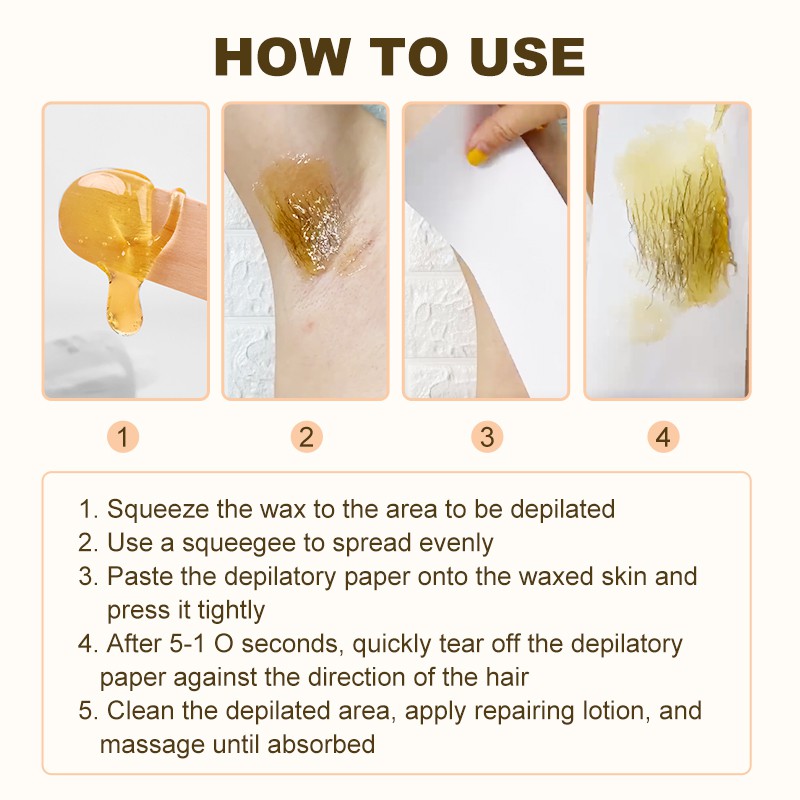 HOW TO USE

1

2

3

4

1. Squeeze the wax to the area to be depilated
2. Use a squeegee to spread evenly
3. Paste the depilatory paper onto the waxed skin and press it tightly
4. After 5-1 O seconds, quickly tear off the depilatory paper against the direction of the hair
5. Clean the depilated area, apply repairing lotion, and massage until absorbed