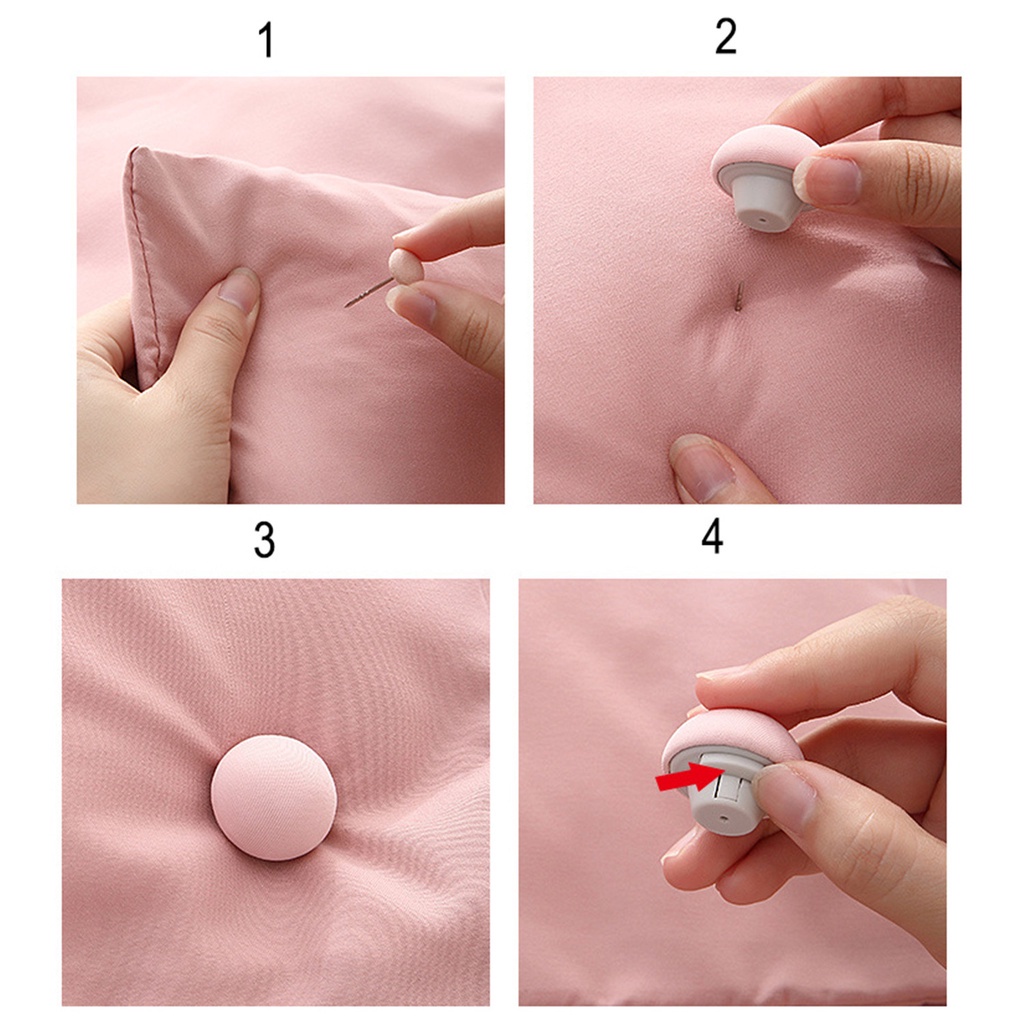 1

2

3

4