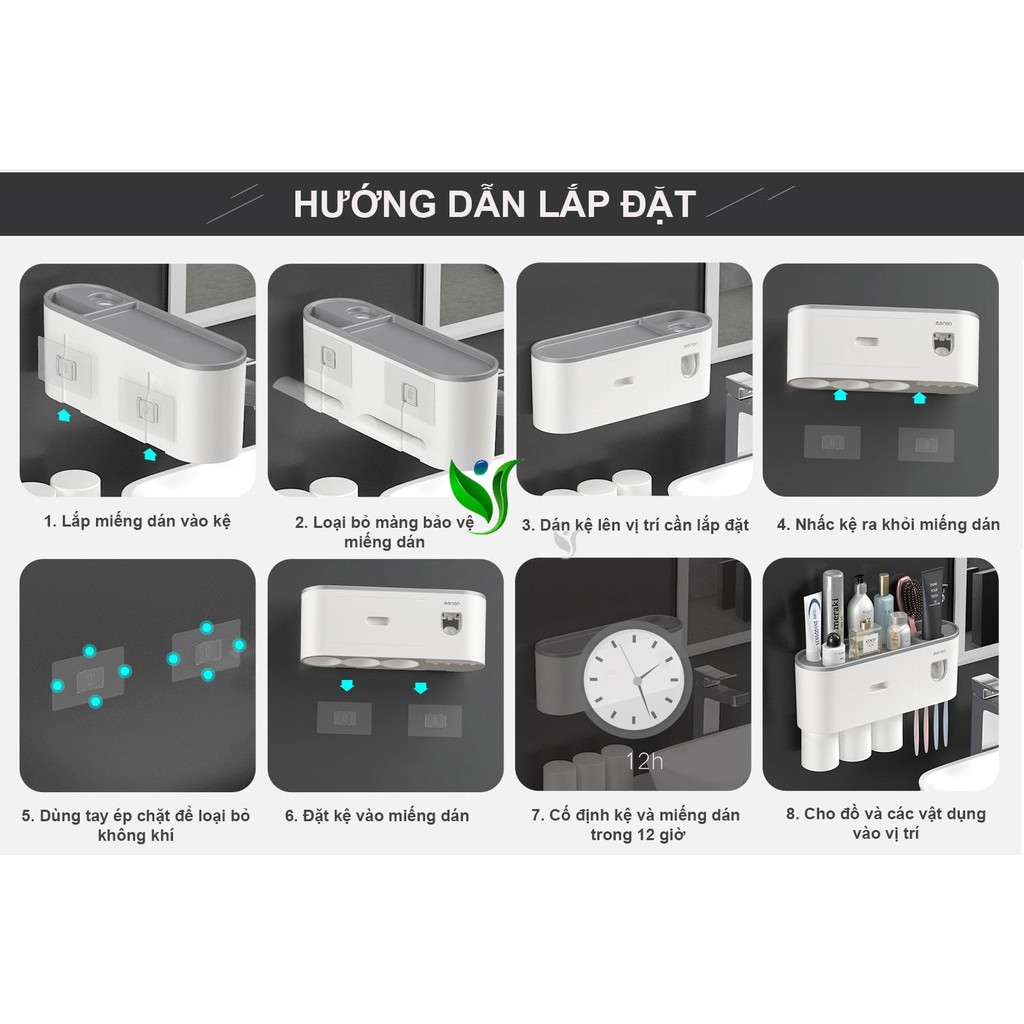 HƯỚNG DẪN LẮP ĐẶT

1. Lắp miếng dán vào kệ

2. Loại bỏ màng bảo vệ miếng dán

3. Dán kệ lên vị trí cần lắp đặt

4. Nhấc kệ ra khỏi miếng dán

5. Dùng tay ép chặt để loại bỏ không khí

6. Đặt kệ vào miếng dán

12h

7. Cố định kệ và miếng dán trong 12 giờ

meraki

8. Cho đồ và các vật dụng vào vị trí