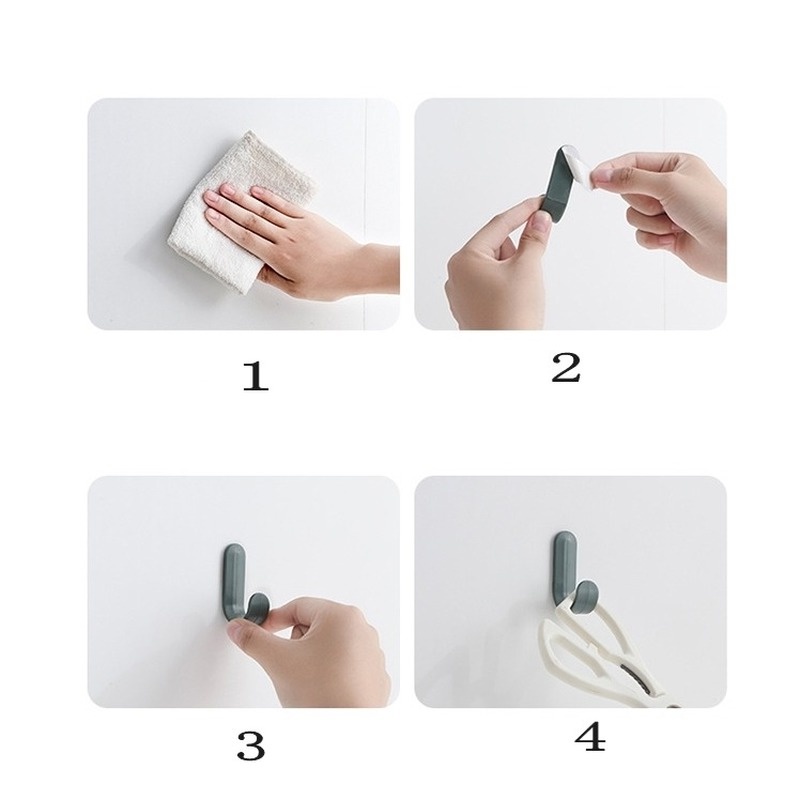 1

2

3

4