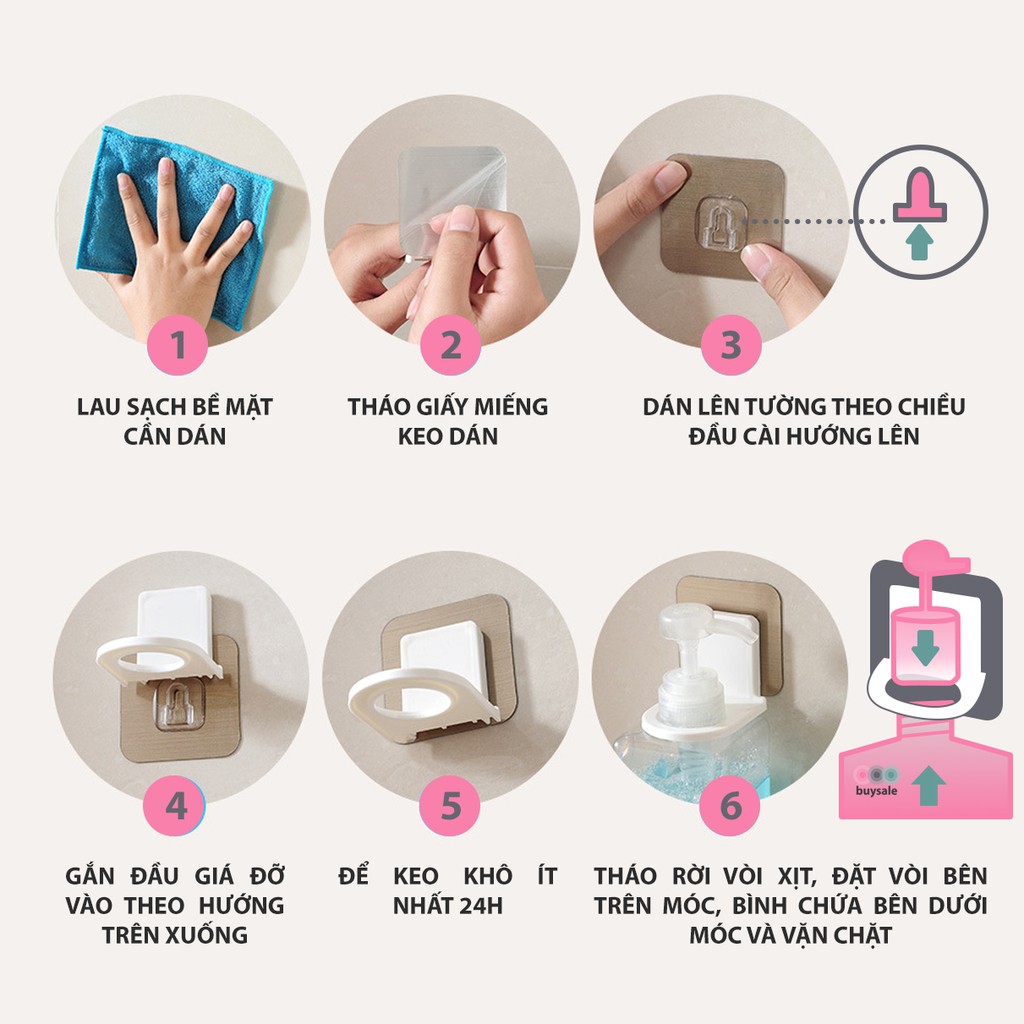 1

LAU SẠCH BỀ MẶT CẦN DÁN

2

THÁO GIẤY MIẾNG KEO DÁN

3

DÁN LÊN TƯỜNG THEO CHIỀU ĐẦU CÀI HƯỚNG LÊN

4

GẮN ĐẦU GIÁ ĐỠ VÀO THEO HƯỚNG TRÊN XUỐNG

5

ĐỂ KEO KHÔ ÍT NHẤT 24H

6

THÁO RỜI VÒI XỊT, ĐẶT VÒI BÊN TRÊN MÓC, BÌNH CHỨA BÊN DƯỚI MÓC VÀ VẶN CHẶT

buysale