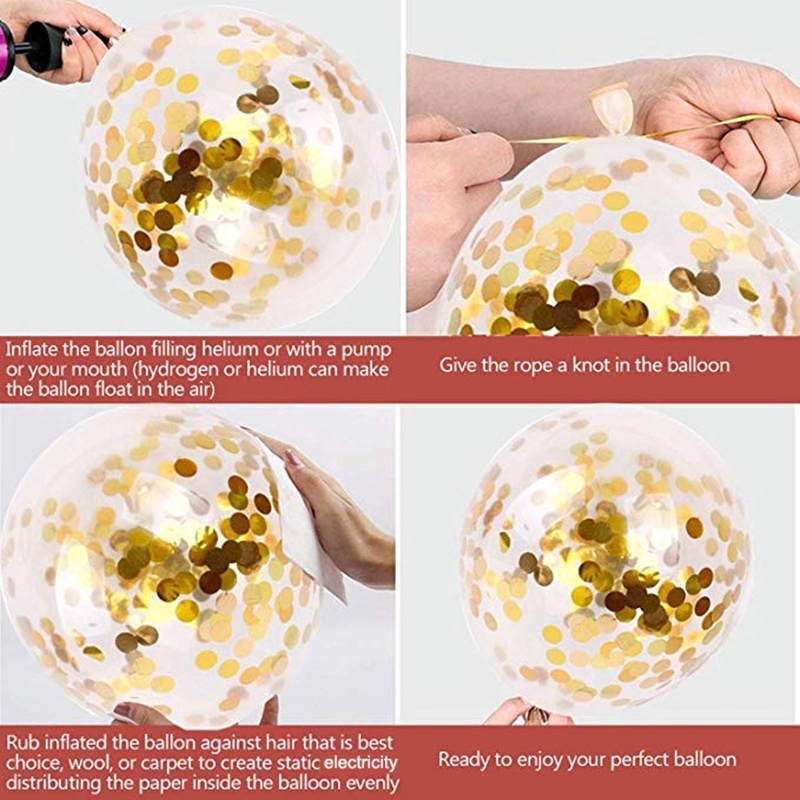 Inflate the ballon filling helium or with a pump or your mouth (hydrogen or helium can make the ballon float in the air)

Give the rope a knot in the balloon

Rub inflated the ballon against hair that is best choice, wool, or carpet to create static electricity distributing the paper inside the balloon evenly

Ready to enjoy your perfect balloon