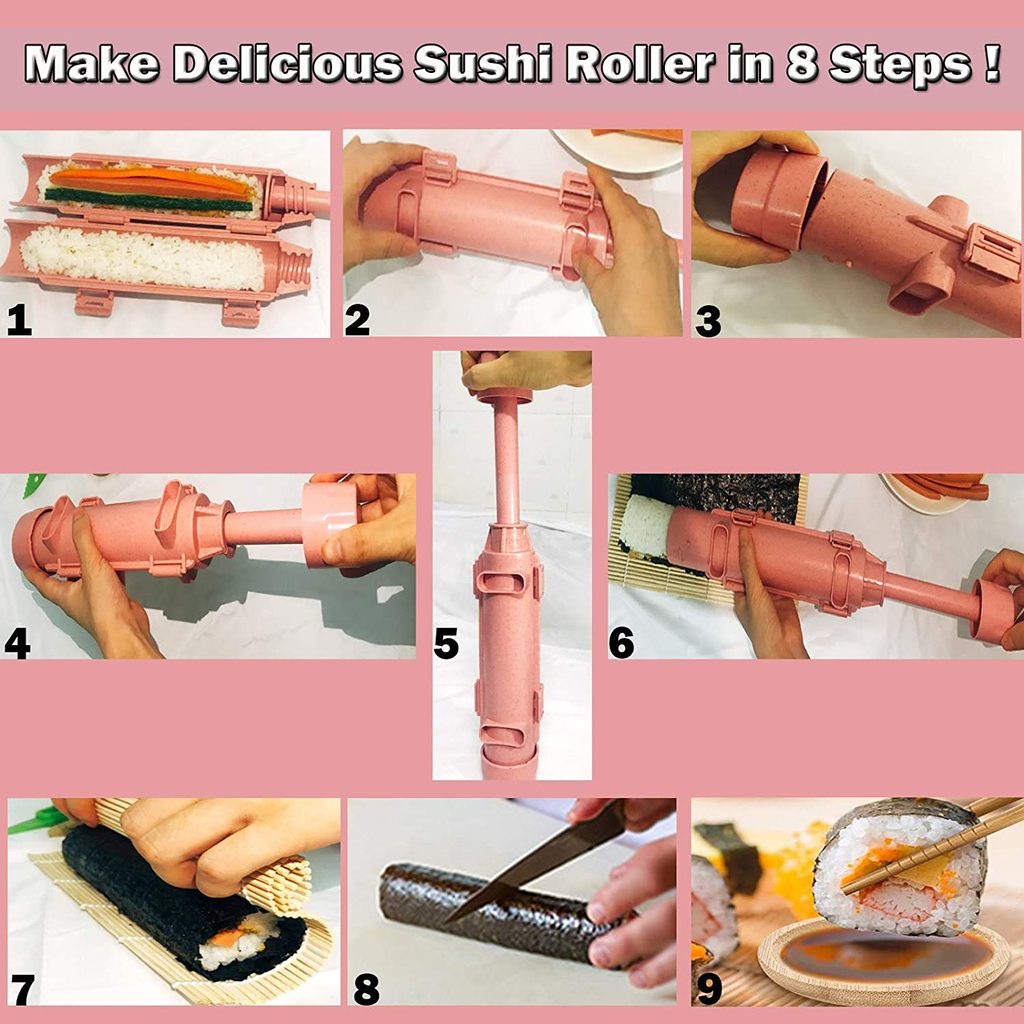 Make Delicious Sushi Roller in 8 Steps !

1

2

3

4

5

6

7

8

9