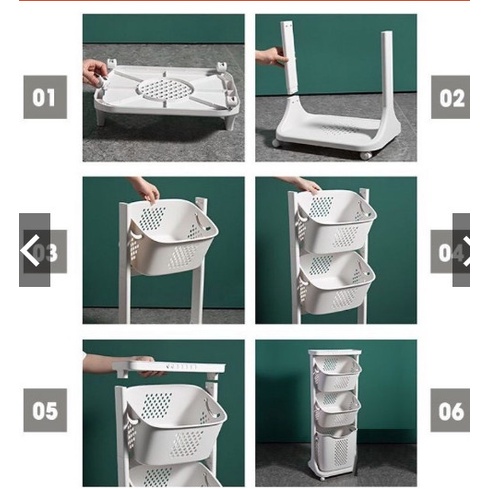 01

02

03

04

05

06