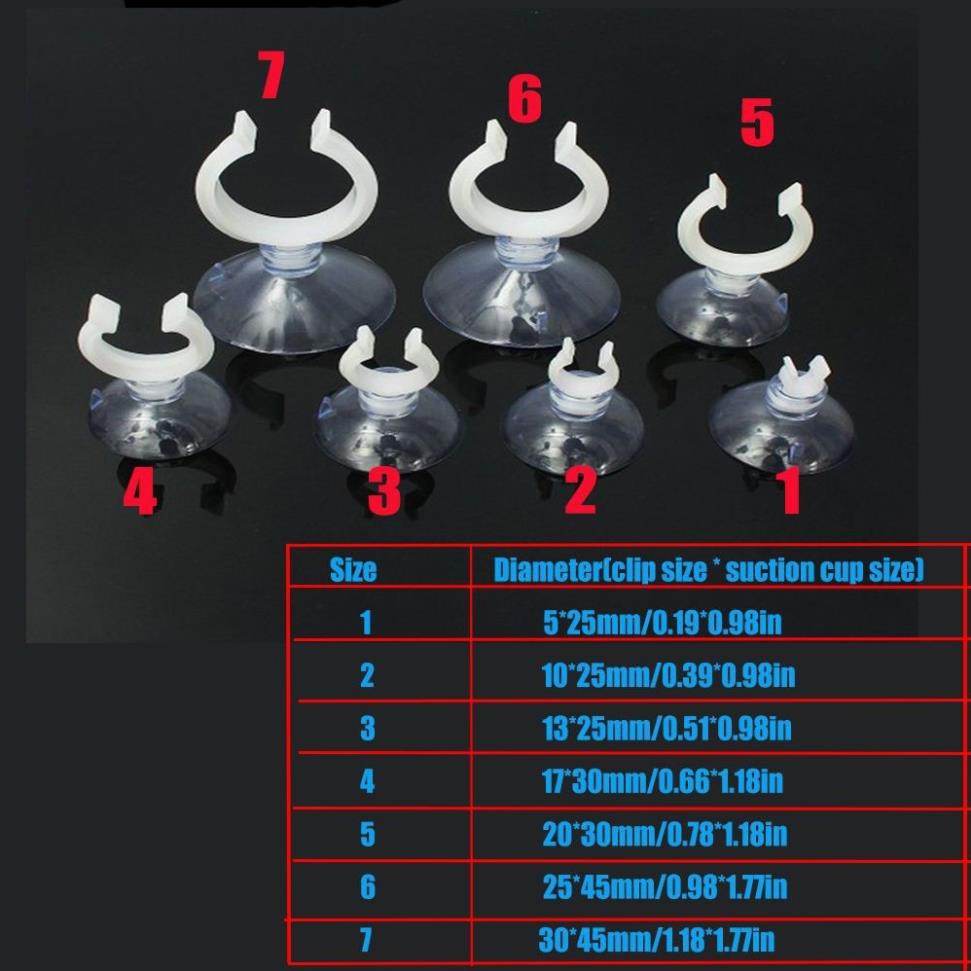 7

6

5

4

3

2

1

| Size | Diameter(clip size * suction cup size) |
|---|---|
| 1 | 5*25mm/0.19*0.98in |
| 2 | 10*25mm/0.39*0.98in |
| 3 | 13*25mm/0.51*0.98in |
| 4 | 17*30mm/0.66*1.18in |
| 5 | 20*30mm/0.78*1.18in |
| 6 | 25*45mm/0.98*1.77in |
| 7 | 30*45mm/1.18*1.77in |