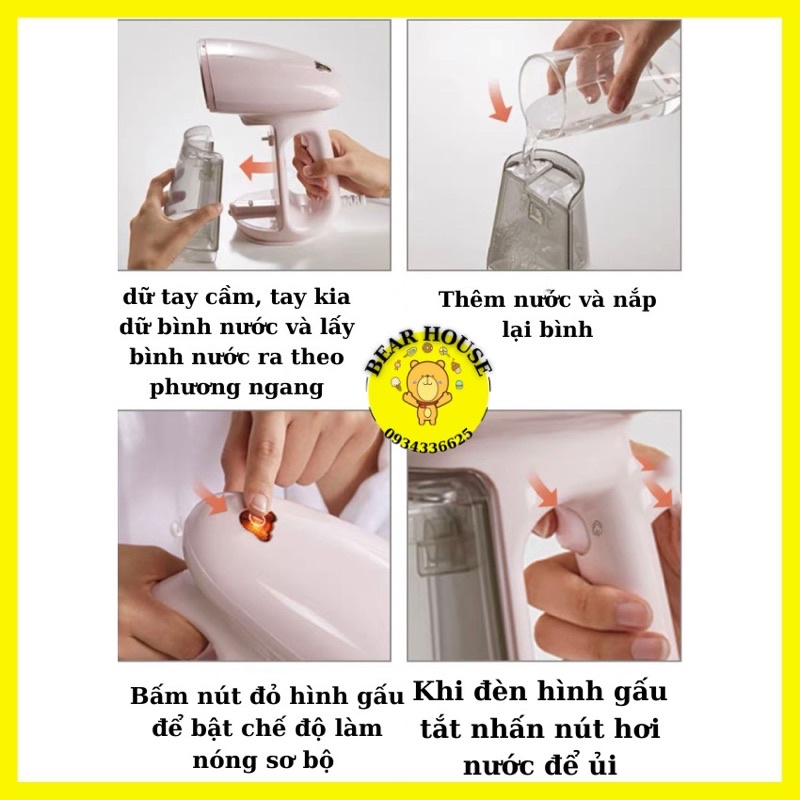 dữ tay cầm, tay kia dữ bình nước và lấy bình nước ra theo phương ngang

Thêm nước và nắp lại bình

BEAR HOUSE
0934336625

Bấm nút đỏ hình gấu để bật chế độ làm nóng sơ bộ

Khi đèn hình gấu tắt nhấn nút hơi nước để ủi