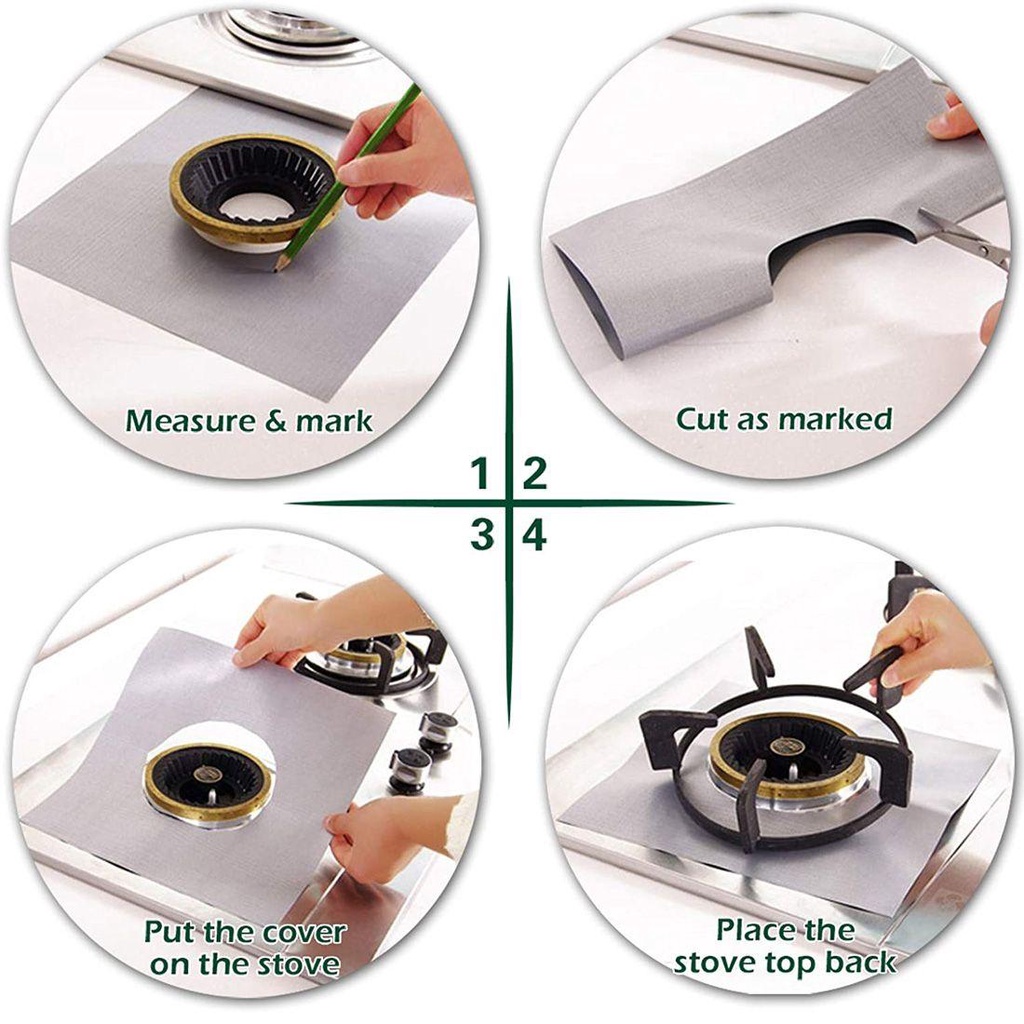 Measure & mark

Cut as marked

1 2
3 4

Put the cover on the stove

Place the stove top back