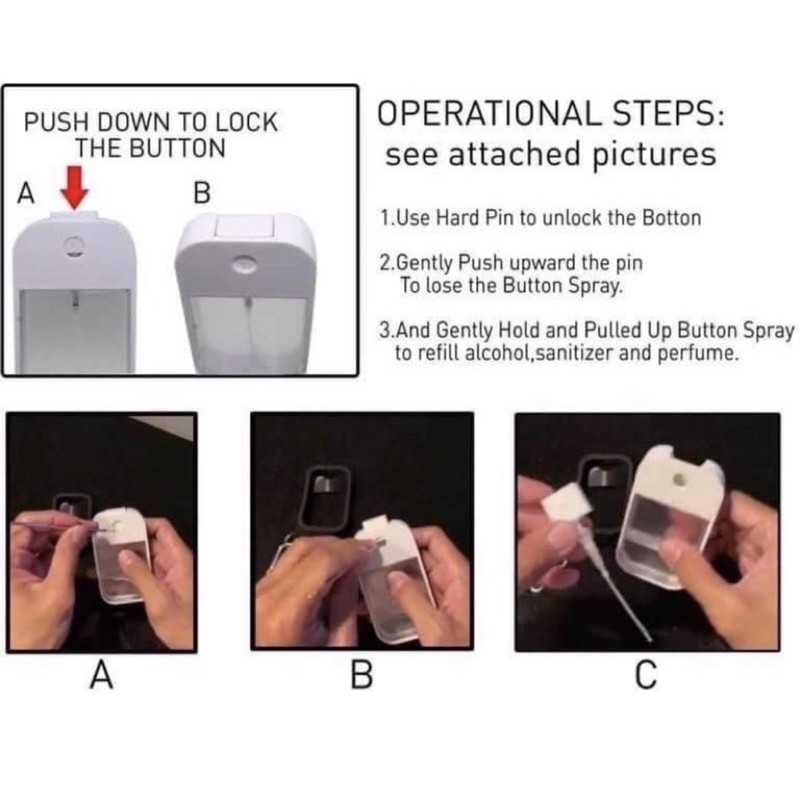 PUSH DOWN TO LOCK THE BUTTON

A

B

OPERATIONAL STEPS:
see attached pictures

1.Use Hard Pin to unlock the Botton

2.Gently Push upward the pin
To lose the Button Spray.

3.And Gently Hold and Pulled Up Button Spray to refill alcohol,sanitizer and perfume.

A

B

C