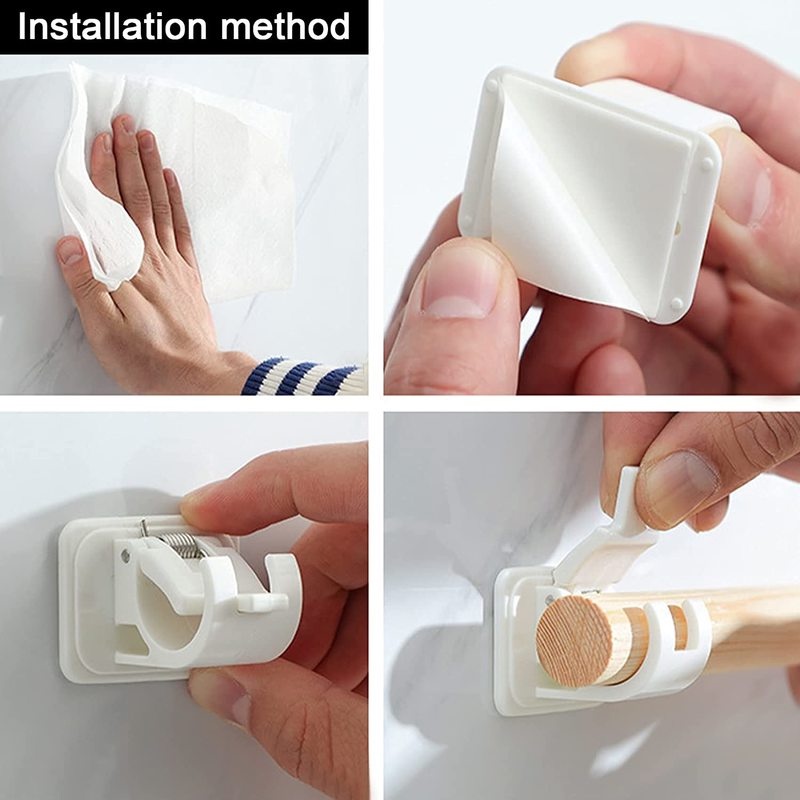 Installation method