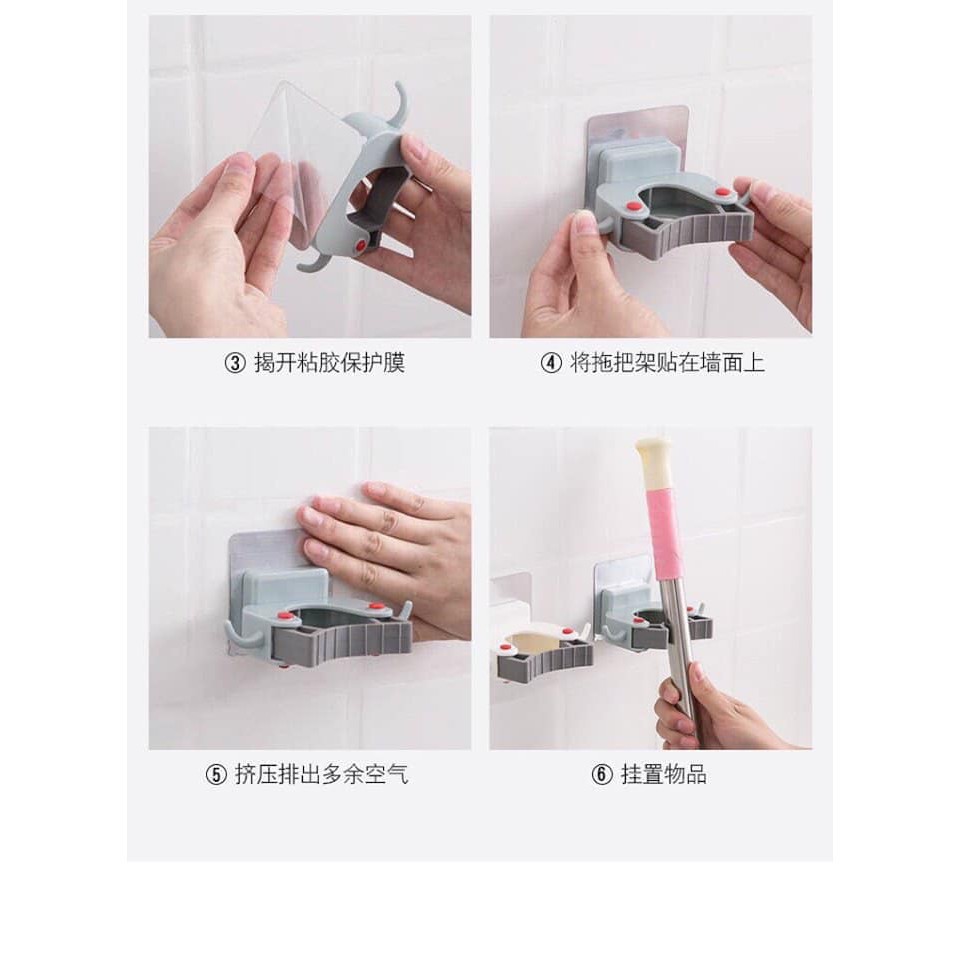 ③ 揭开粘胶保护膜

④ 将拖把架贴在墙面上

⑤ 挤压排出多余空气

⑥ 挂置物品