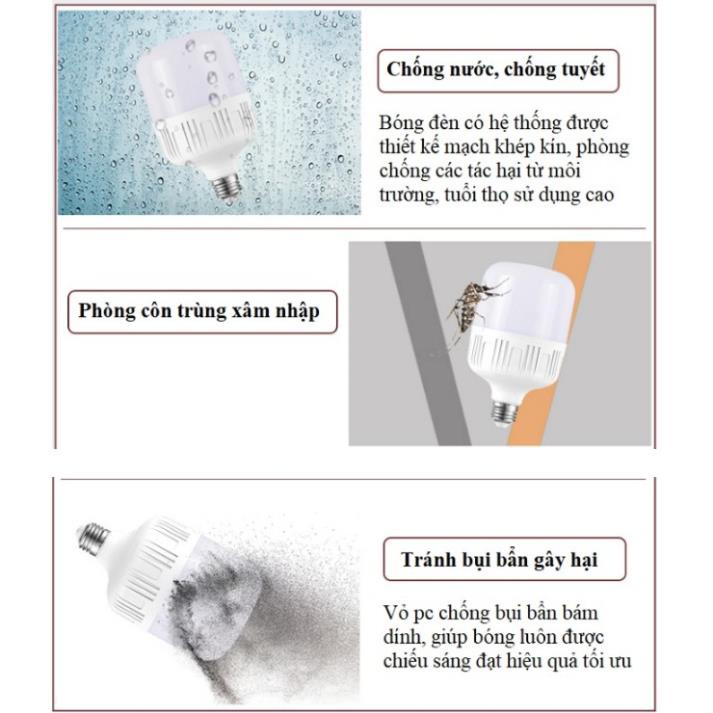 Chống nước, chống tuyết

Bóng đèn có hệ thống được thiết kế mạch khép kín, phòng chống các tác hại từ môi trường, tuổi thọ sử dụng cao

Phòng côn trùng xâm nhập

Tránh bụi bẩn gây hại

Vỏ pc chống bụi bẩn bám dính, giúp bóng luôn được chiếu sáng đạt hiệu quả tối ưu