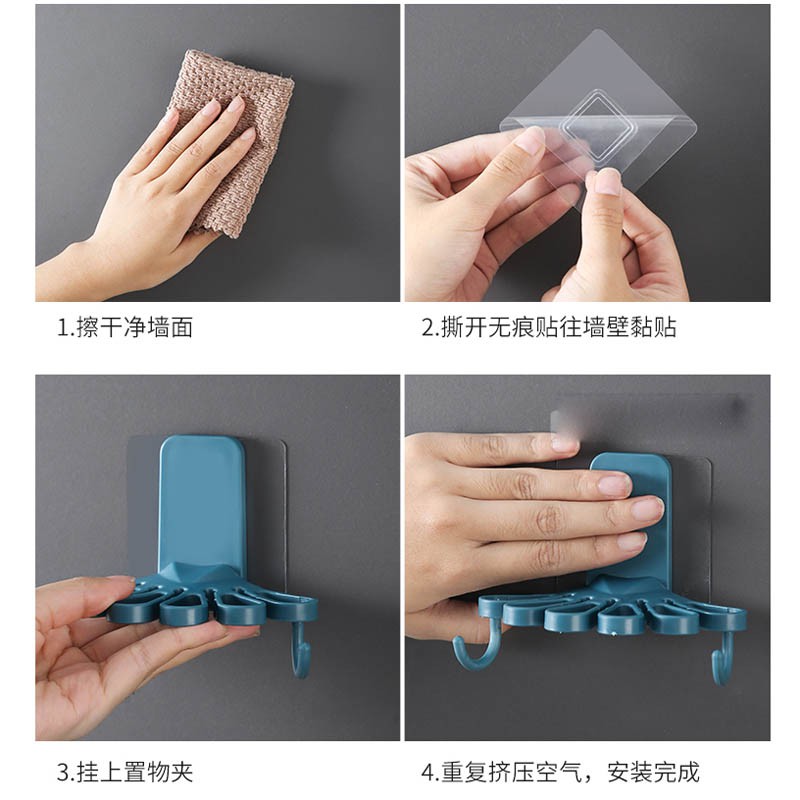 1.擦干净墙面

2.撕开无痕贴往墙壁黏贴

3.挂上置物夹

4.重复挤压空气，安装完成