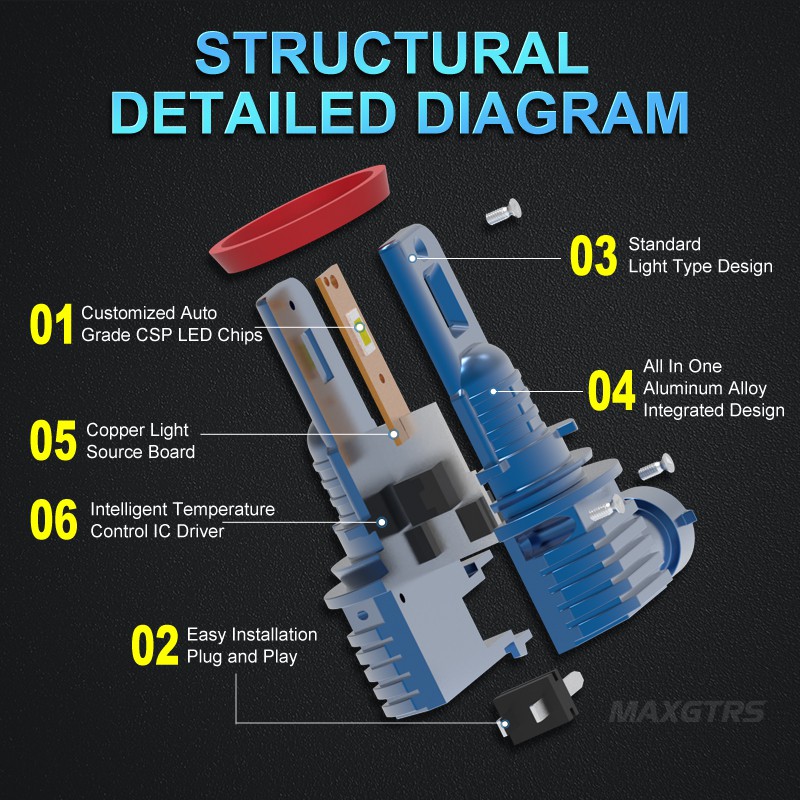 STRUCTURAL
DETAILED DIAGRAM

03 Standard Light Type Design

01 Customized Auto Grade CSP LED Chips

04 All In One Aluminum Alloy Integrated Design

05 Copper Light Source Board

06 Intelligent Temperature Control IC Driver

02 Easy Installation Plug and Play

MAXGTRS