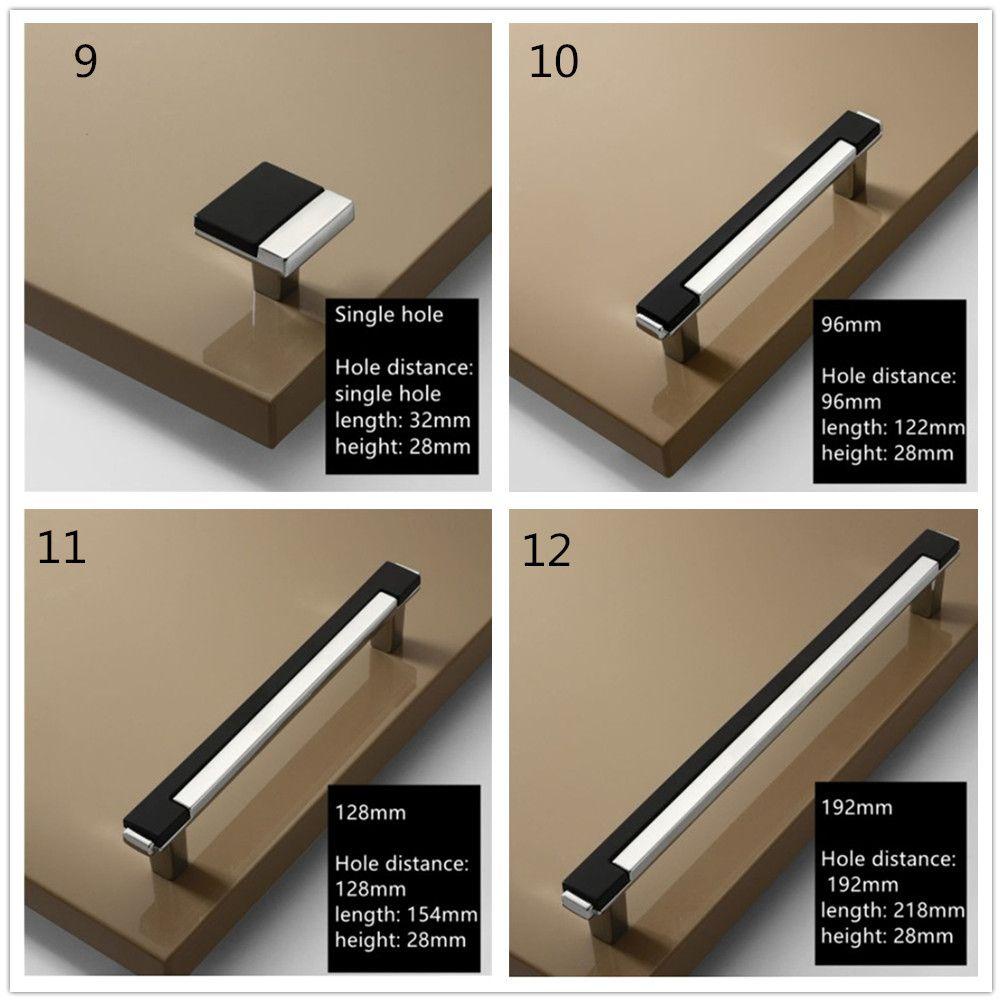 9

Single hole

Hole distance:
single hole
length: 32mm
height: 28mm

10

96mm

Hole distance:
96mm
length: 122mm
height: 28mm

11

128mm

Hole distance:
128mm
length: 154mm
height: 28mm

12

192mm

Hole distance:
192mm
length: 218mm
height: 28mm