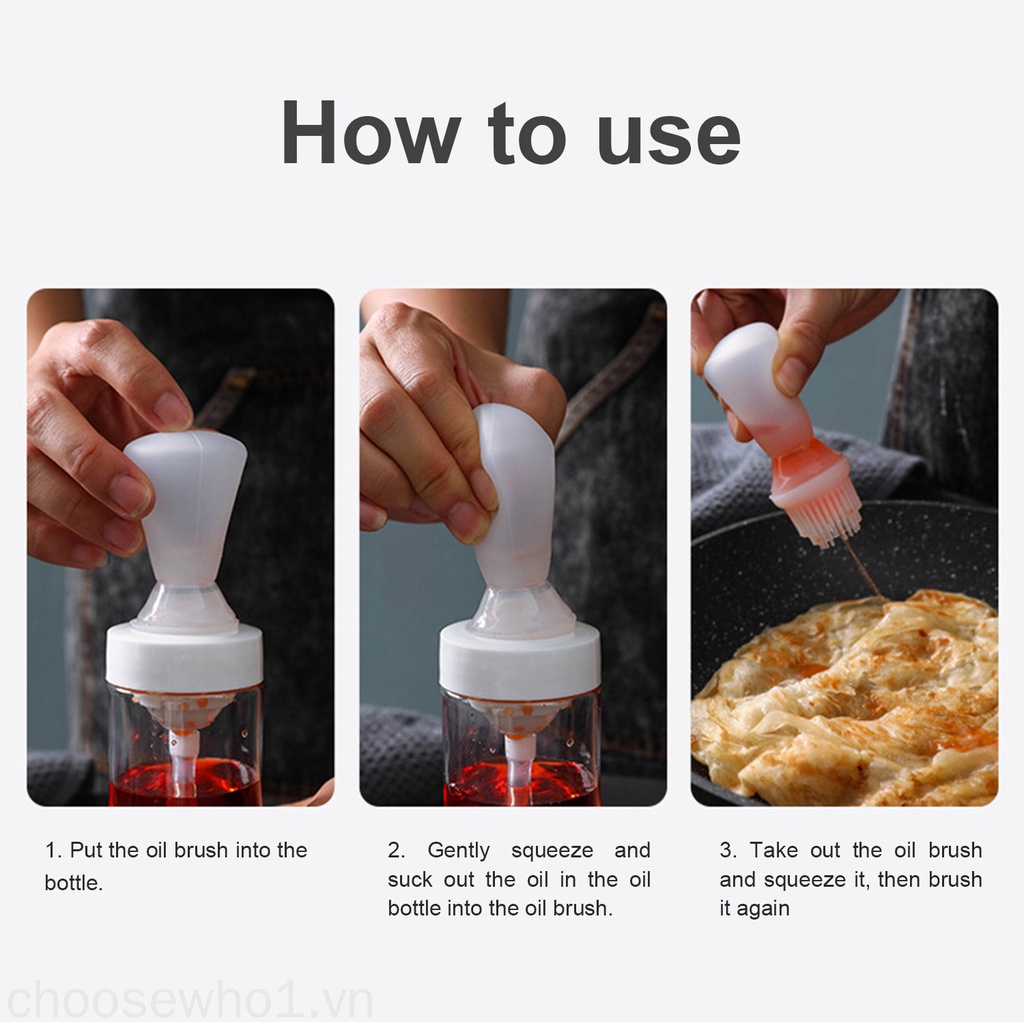 How to use

1. Put the oil brush into the bottle.

2. Gently squeeze and suck out the oil in the oil bottle into the oil brush.

3. Take out the oil brush and squeeze it, then brush it again

choosewho1.vn