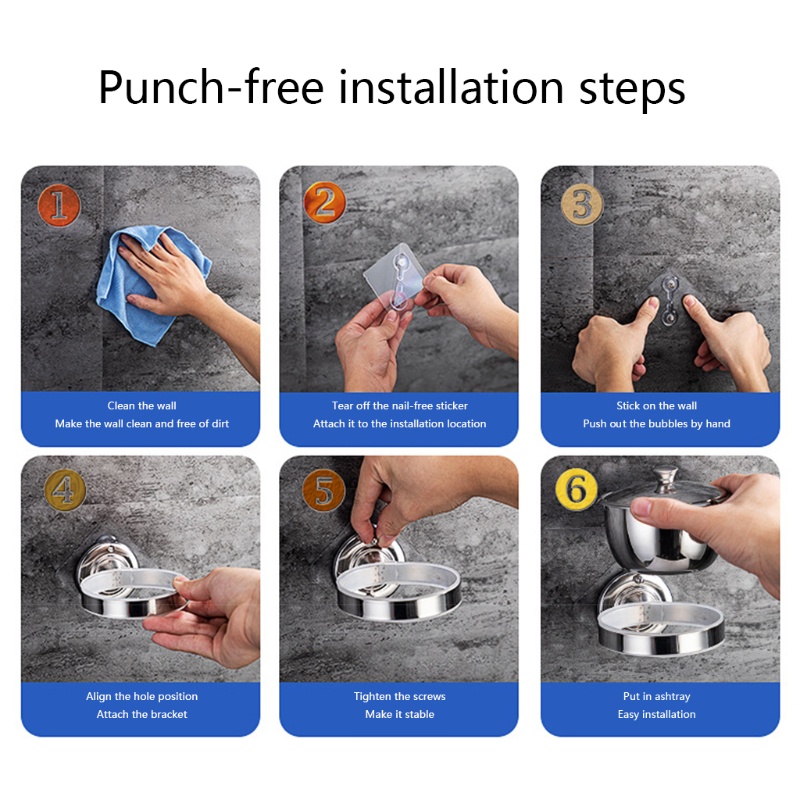 Punch-free installation steps

1
Clean the wall
Make the wall clean and free of dirt

2
Tear off the nail-free sticker
Attach it to the installation location

3
Stick on the wall
Push out the bubbles by hand

4
Align the hole position
Attach the bracket

5
Tighten the screws
Make it stable

6
Put in ashtray
Easy installation