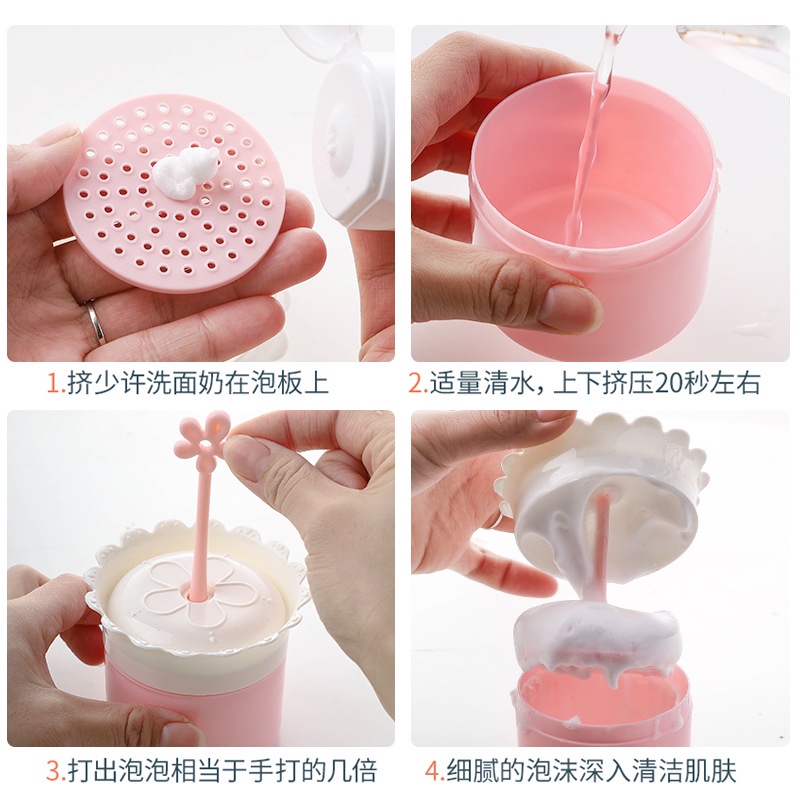 1.挤少许洗面奶在泡板上

2.适量清水，上下挤压20秒左右

3.打出泡泡相当于手打的几倍

4.细腻的泡沫深入清洁肌肤