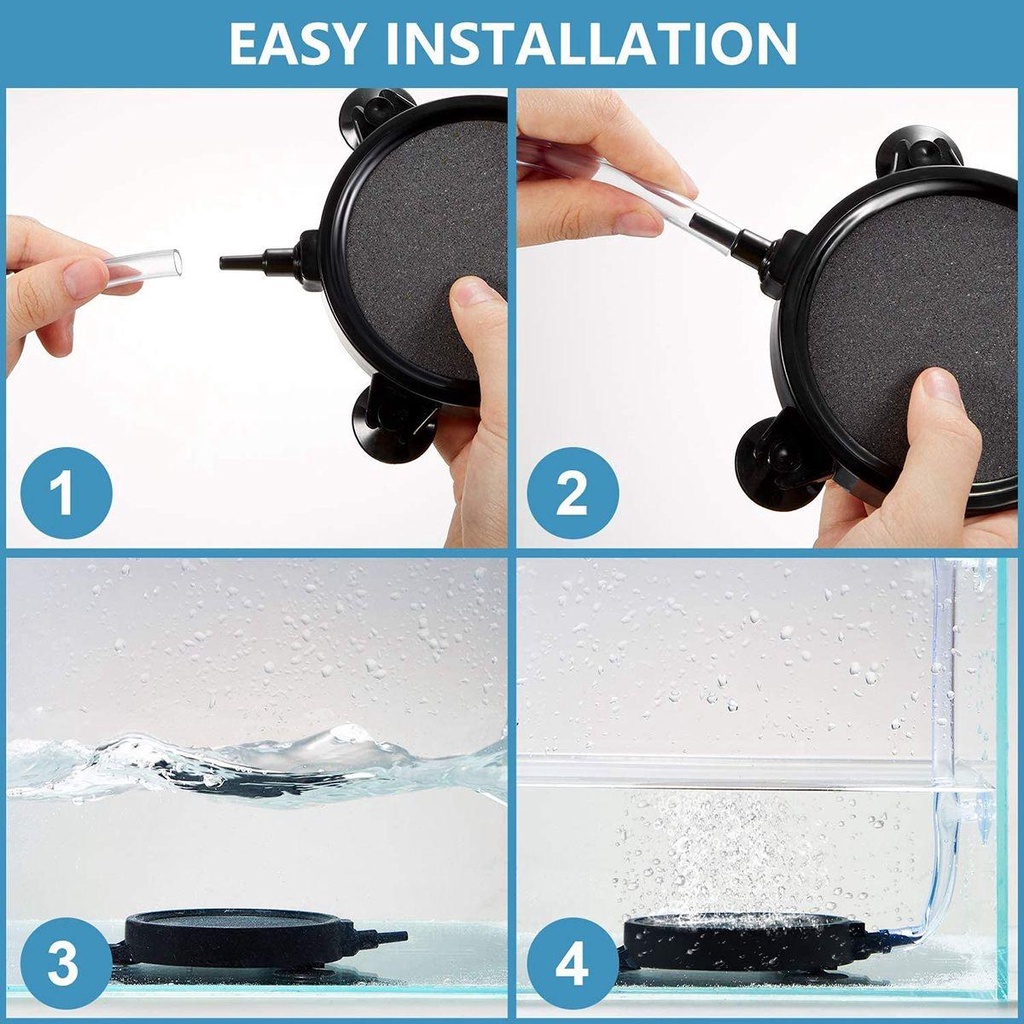 EASY INSTALLATION

1

2

3

4