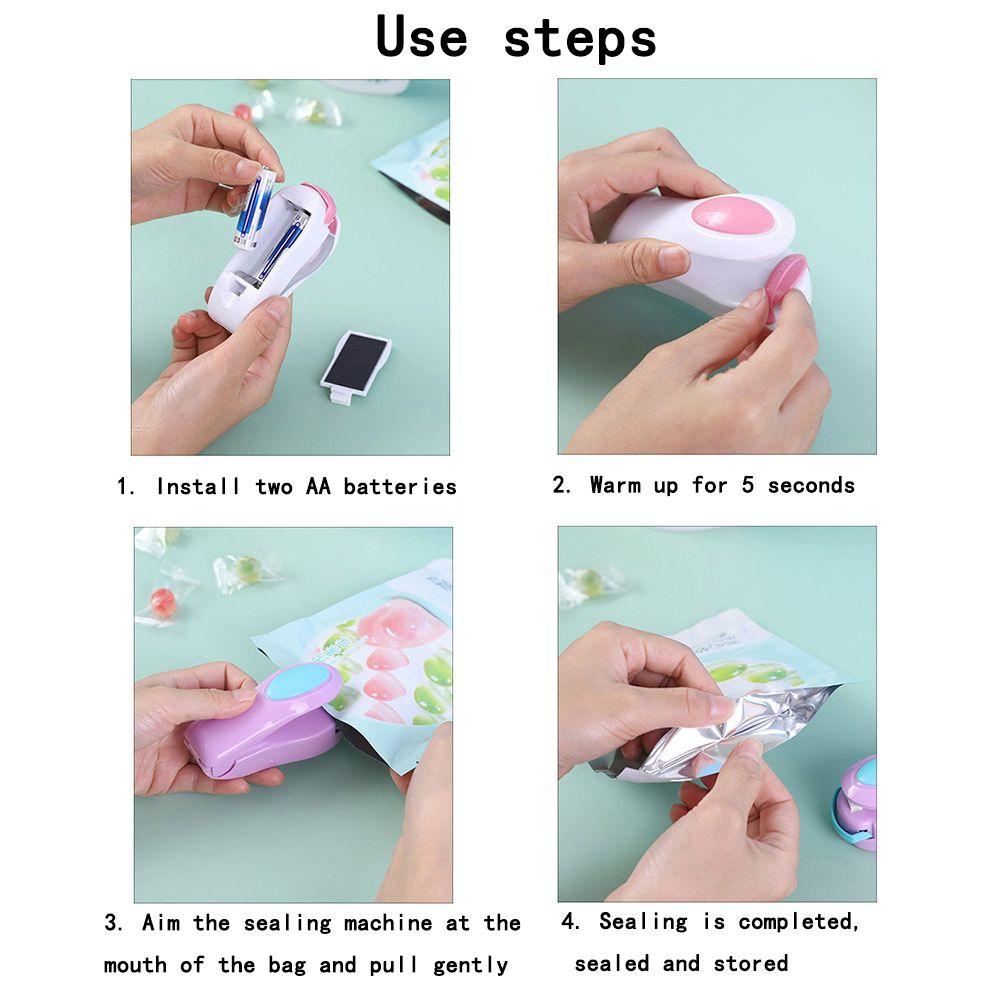 Use steps

1. Install two AA batteries

2. Warm up for 5 seconds

3. Aim the sealing machine at the mouth of the bag and pull gently

4. Sealing is completed, sealed and stored