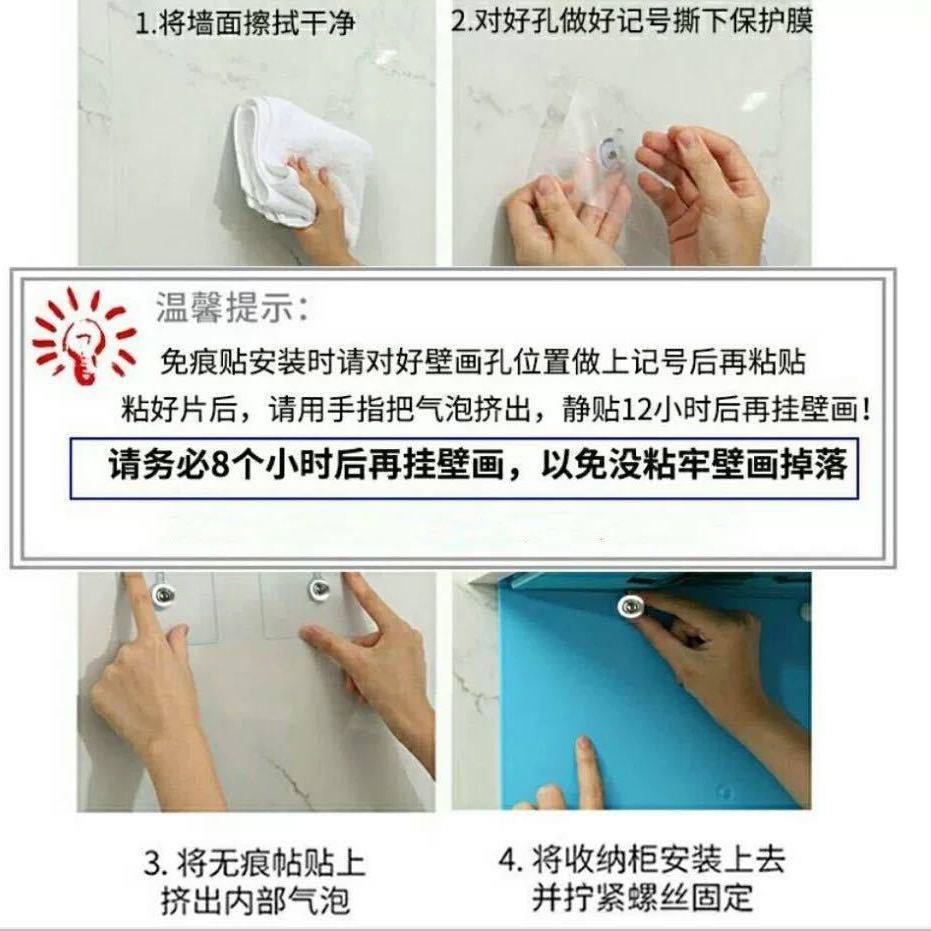 1.将墙面擦拭干净

2.对好孔做好记号撕下保护膜

温馨提示:

免痕贴安装时请对好壁画孔位置做上记号后再粘贴

粘好片后，请用手指把气泡挤出，静贴12小时后再挂壁画！

请务必8个小时后再挂壁画，以免没粘牢壁画掉落

3. 将无痕帖贴上
挤出内部气泡

4. 将收纳柜安装上去
并拧紧螺丝固定