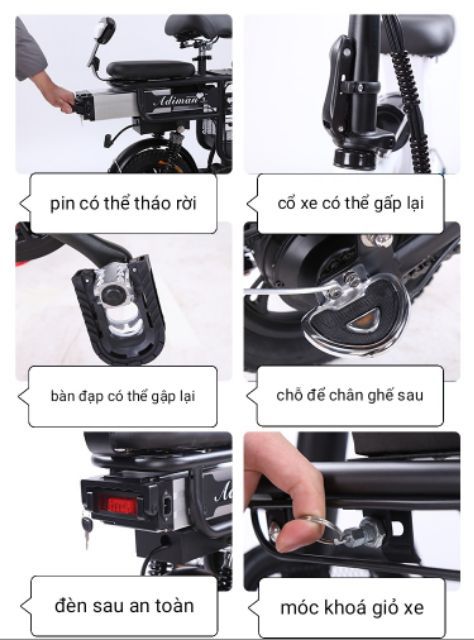 Adiman's

pin có thể tháo rời

cổ xe có thể gấp lại

bàn đạp có thể gập lại

chỗ để chân ghế sau

đèn sau an toàn

móc khoá giỏ xe