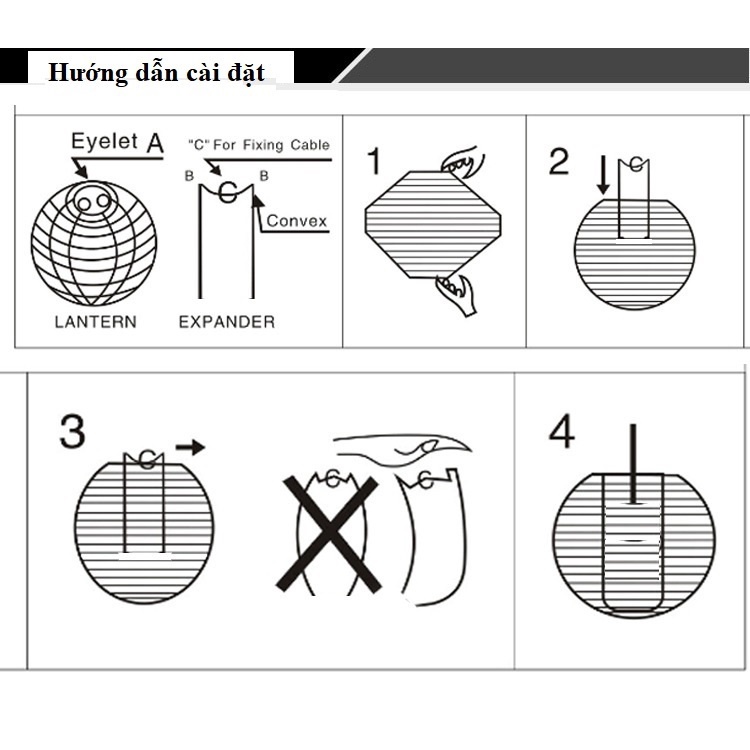 Hướng dẫn cài đặt

Eyelet A

"C" For Fixing Cable

B C B

Convex

LANTERN

EXPANDER

1

2

C

3

C

C

C

4