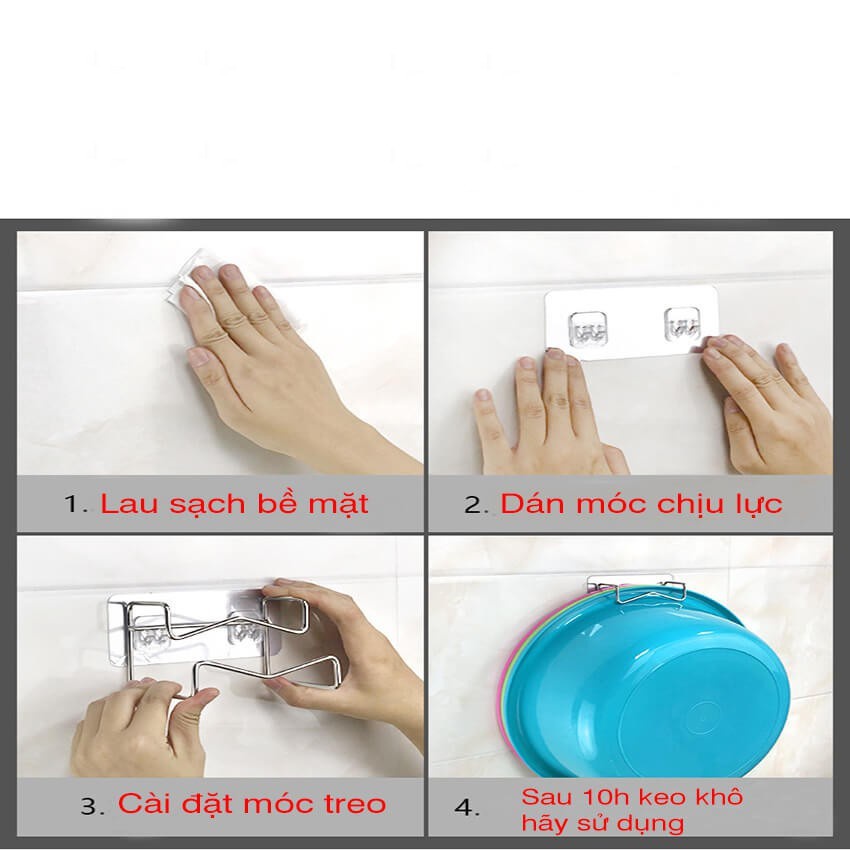 1. Lau sạch bề mặt

2. Dán móc chịu lực

3. Cài đặt móc treo

4. Sau 10h keo khô hãy sử dụng