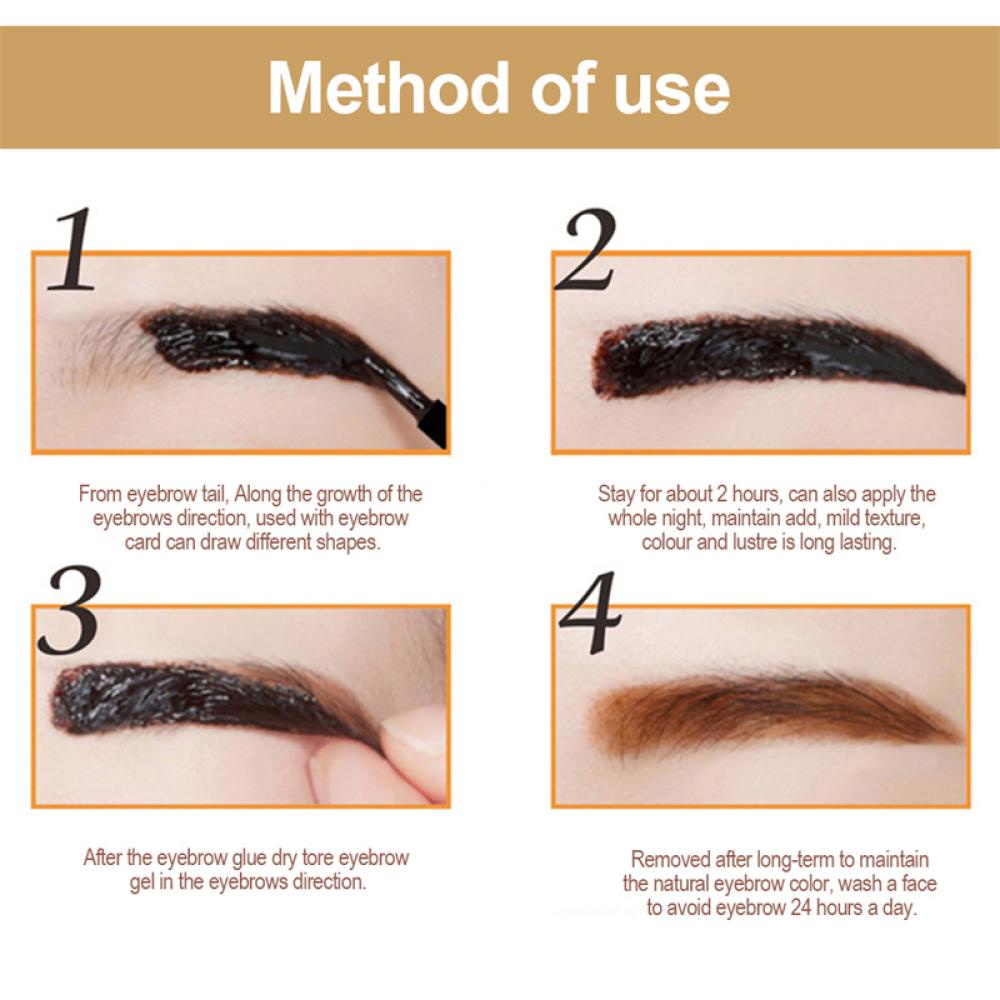 Method of use

1

From eyebrow tail, Along the growth of the eyebrows direction, used with eyebrow card can draw different shapes.

2

Stay for about 2 hours, can also apply the whole night, maintain add, mild texture, colour and lustre is long lasting.

3

After the eyebrow glue dry tore eyebrow gel in the eyebrows direction.

4

Removed after long-term to maintain the natural eyebrow color, wash a face to avoid eyebrow 24 hours a day.