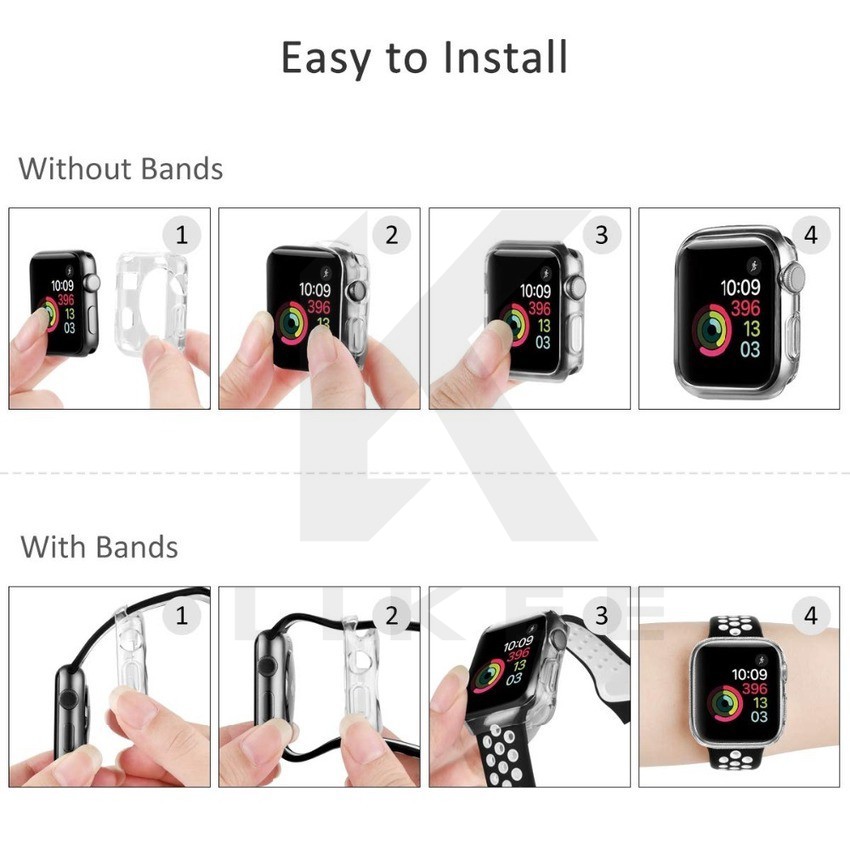 Easy to Install

Without Bands

1

10:09
396
13
03

2

10:09
396
13

3

10:09
396
13
03

4

10:09
396
13
03

With Bands

1

2

3

10:09
396
13
03

4

10:09
396
13
03

LIKEE