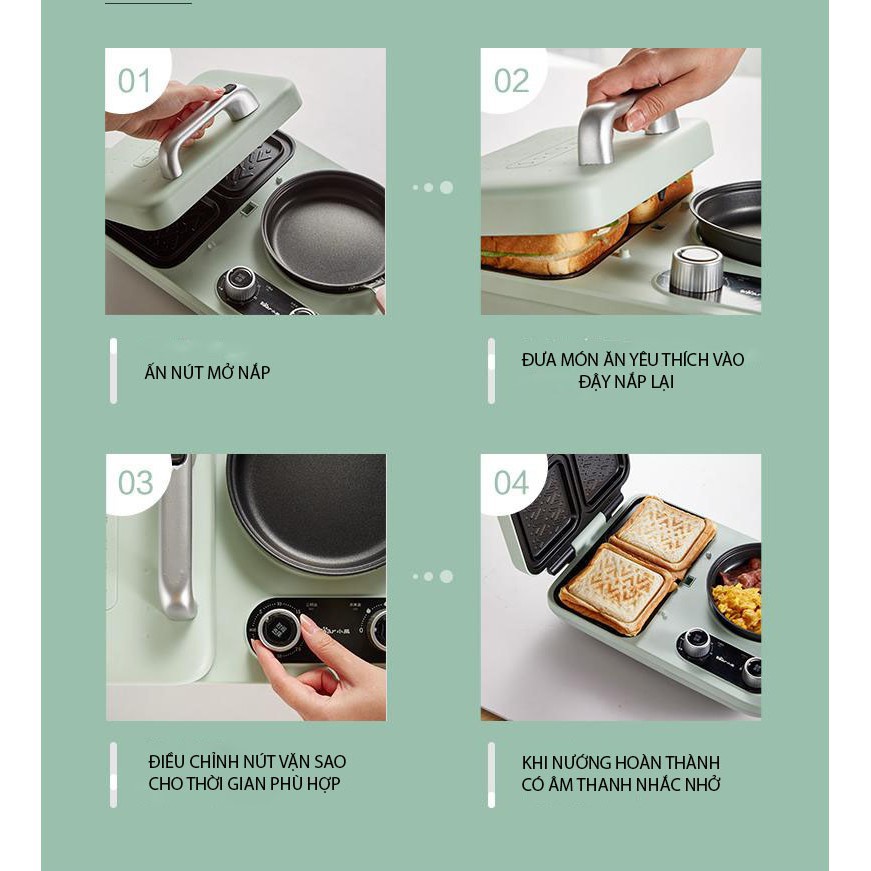 01

ẤN NÚT MỞ NẮP

02

ĐƯA MÓN ĂN YÊU THÍCH VÀO ĐẬY NẮP LẠI

03

ĐIỀU CHỈNH NÚT VẶN SAO CHO THỜI GIAN PHÙ HỢP

04

KHI NƯỚNG HOÀN THÀNH CÓ ÂM THANH NHẮC NHỞ