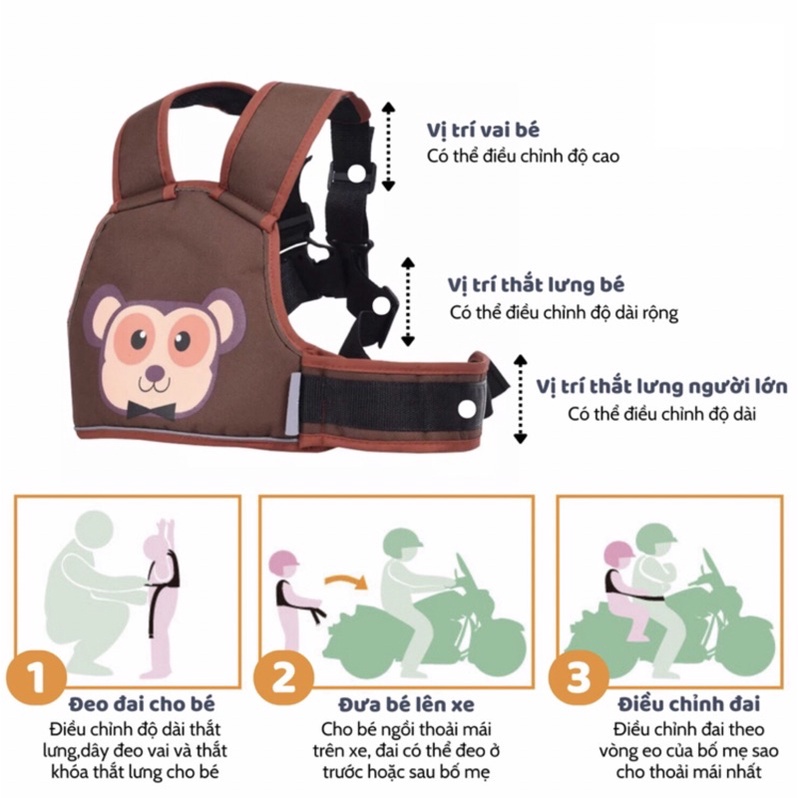 Vị trí vai bé
Có thể điều chỉnh độ cao

Vị trí thắt lưng bé
Có thể điều chỉnh độ dài rộng

Vị trí thắt lưng người lớn
Có thể điều chỉnh độ dài

1
Đeo đai cho bé
Điều chỉnh độ dài thắt lưng,dây đeo vai và thắt khóa thắt lưng cho bé

2
Đưa bé lên xe
Cho bé ngồi thoải mái trên xe, đai có thể đeo ở trước hoặc sau bố mẹ

3
Điều chỉnh đai
Điều chỉnh đai theo vòng eo của bố mẹ sao cho thoải mái nhất