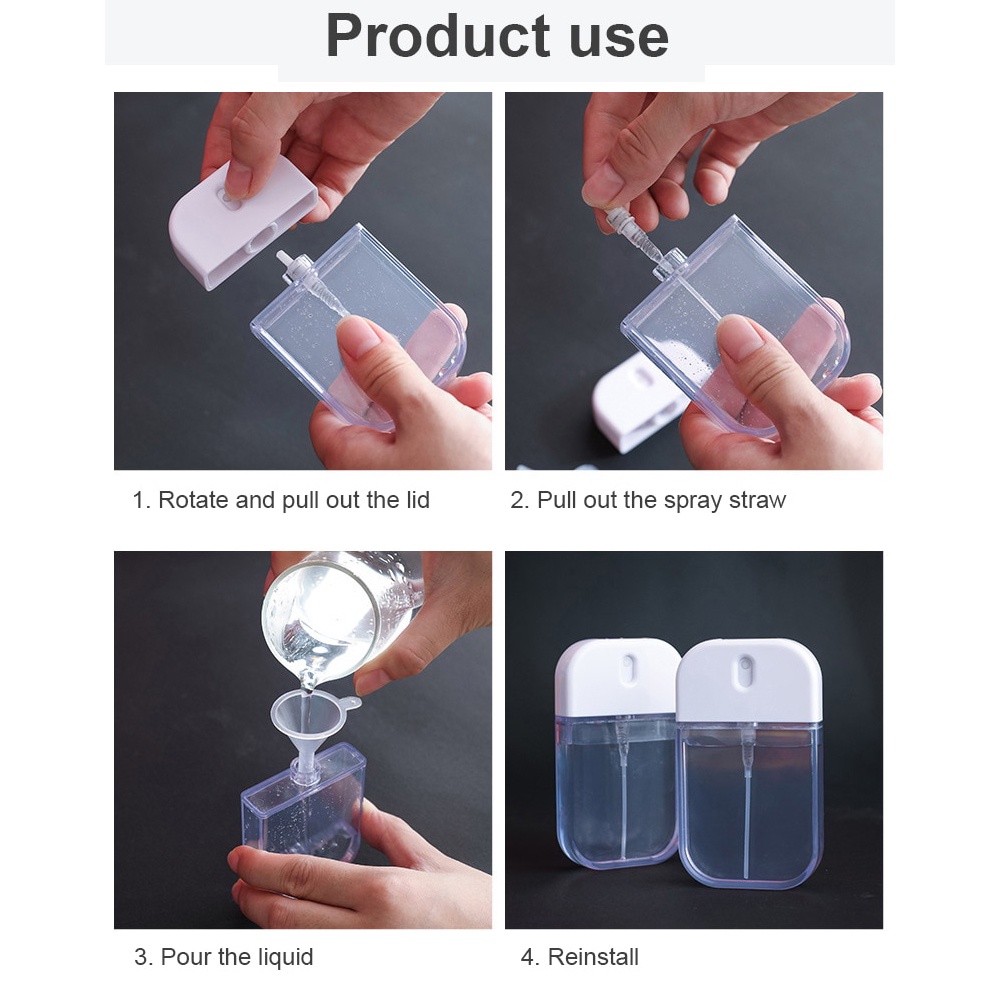 Product use

1. Rotate and pull out the lid

2. Pull out the spray straw

3. Pour the liquid

4. Reinstall