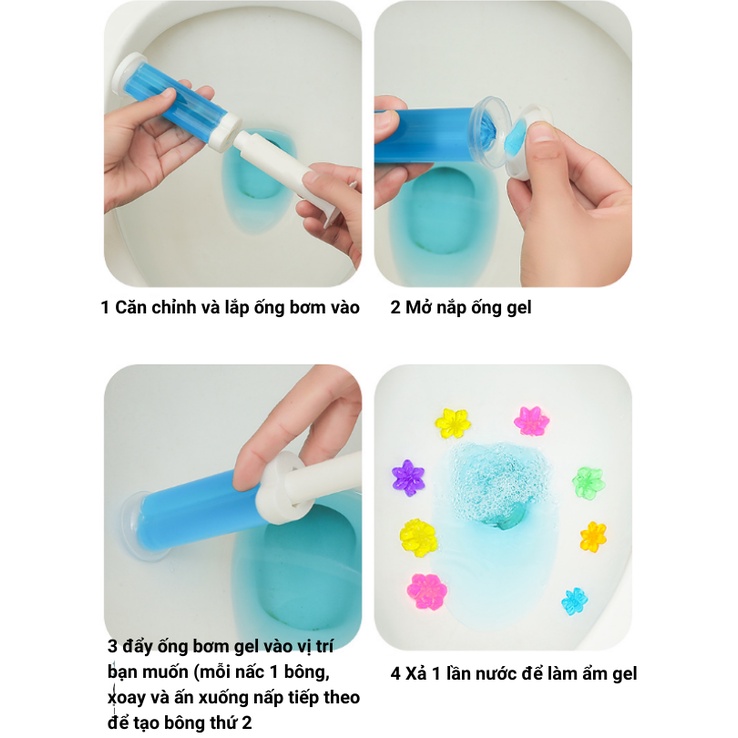 1 Căn chỉnh và lắp ống bơm vào

2 Mở nắp ống gel

3 đẩy ống bơm gel vào vị trí bạn muốn (mỗi nấc 1 bông, xoay và ấn xuống nấp tiếp theo để tạo bông thứ 2

4 Xả 1 lần nước để làm ẩm gel