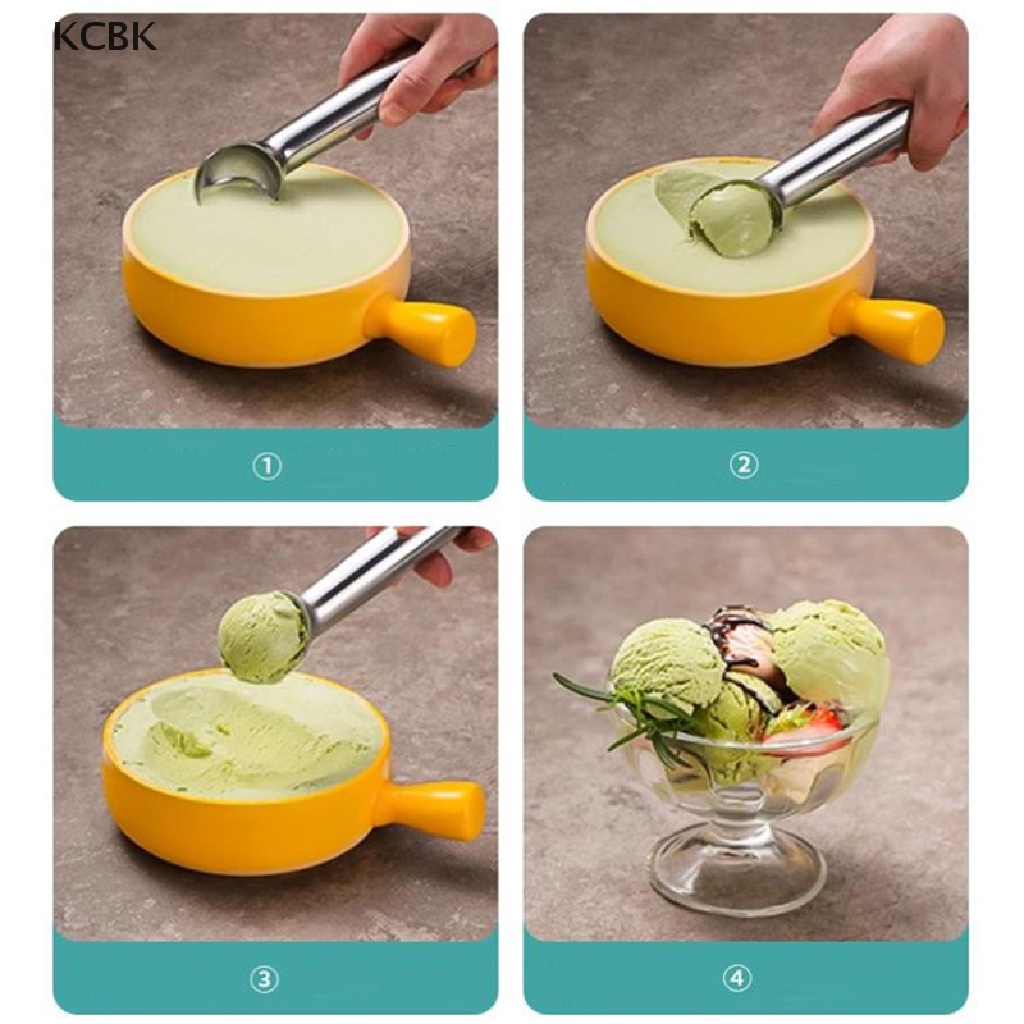 KCBK

①

②

③

④