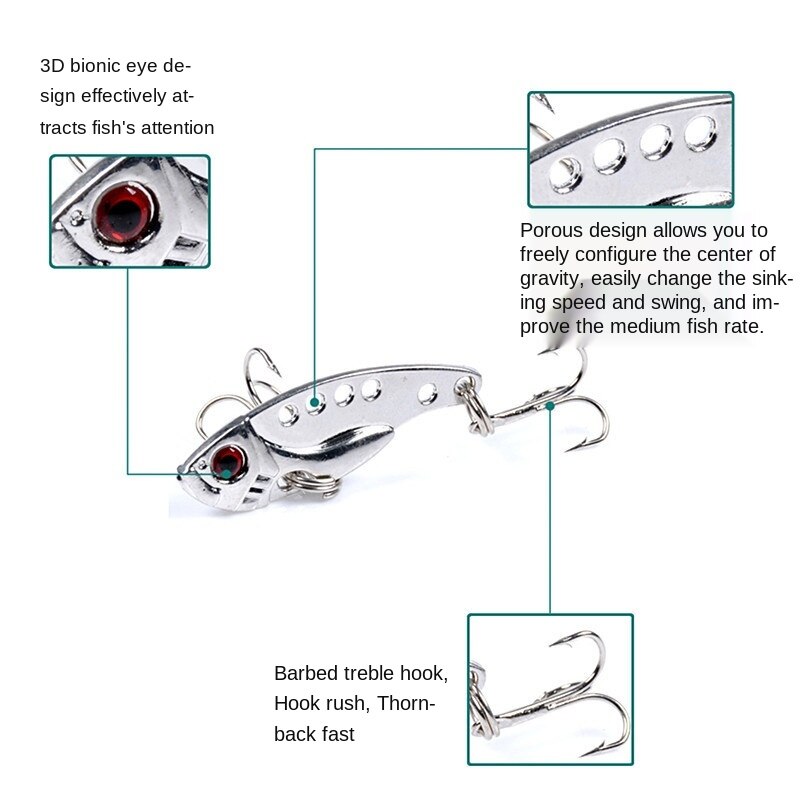 3D bionic eye design effectively attracts fish's attention

Porous design allows you to freely configure the center of gravity, easily change the sinking speed and swing, and improve the medium fish rate.

Barbed treble hook, Hook rush, Thornback fast