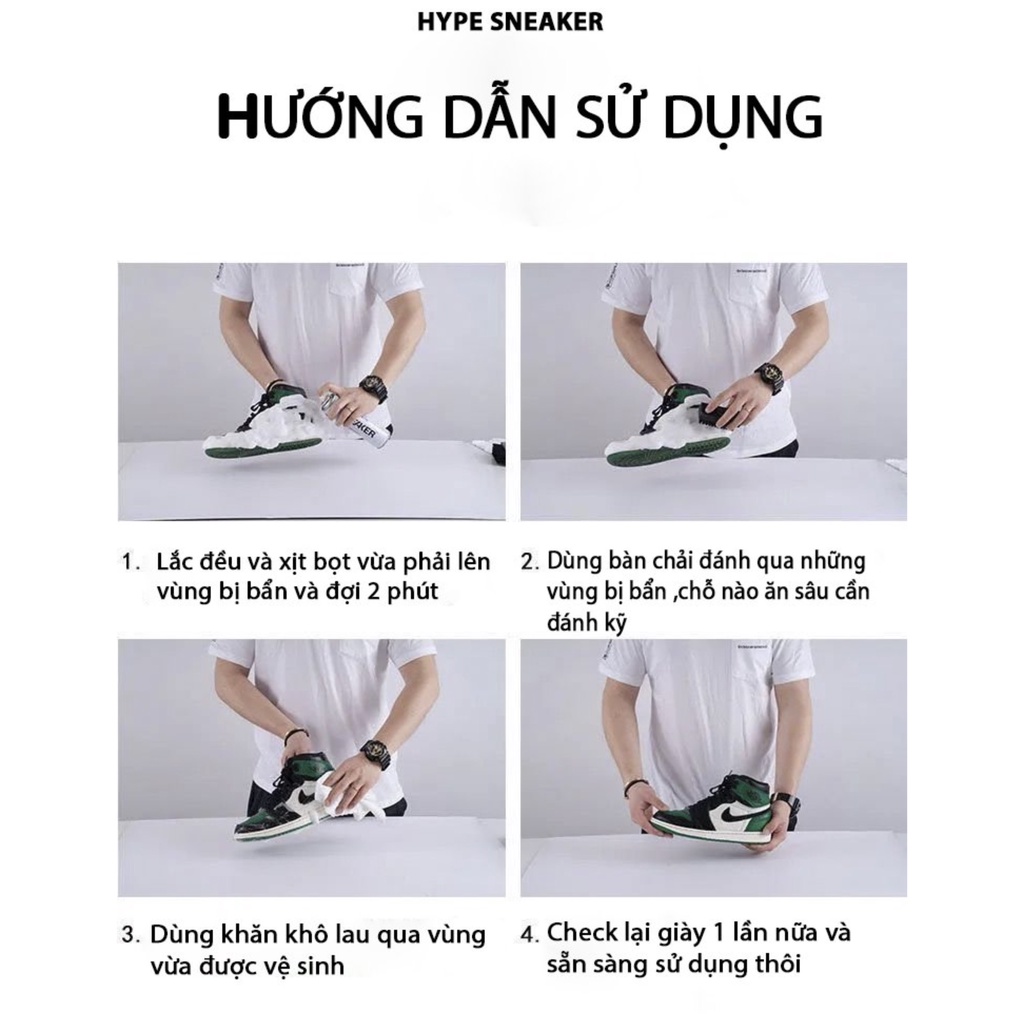 HYPE SNEAKER

HƯỚNG DẪN SỬ DỤNG

1. Lắc đều và xịt bọt vừa phải lên vùng bị bẩn và đợi 2 phút

2. Dùng bàn chải đánh qua những vùng bị bẩn ,chỗ nào ăn sâu cần đánh kỹ

3. Dùng khăn khô lau qua vùng vừa được vệ sinh

4. Check lại giày 1 lần nữa và sẵn sàng sử dụng thôi