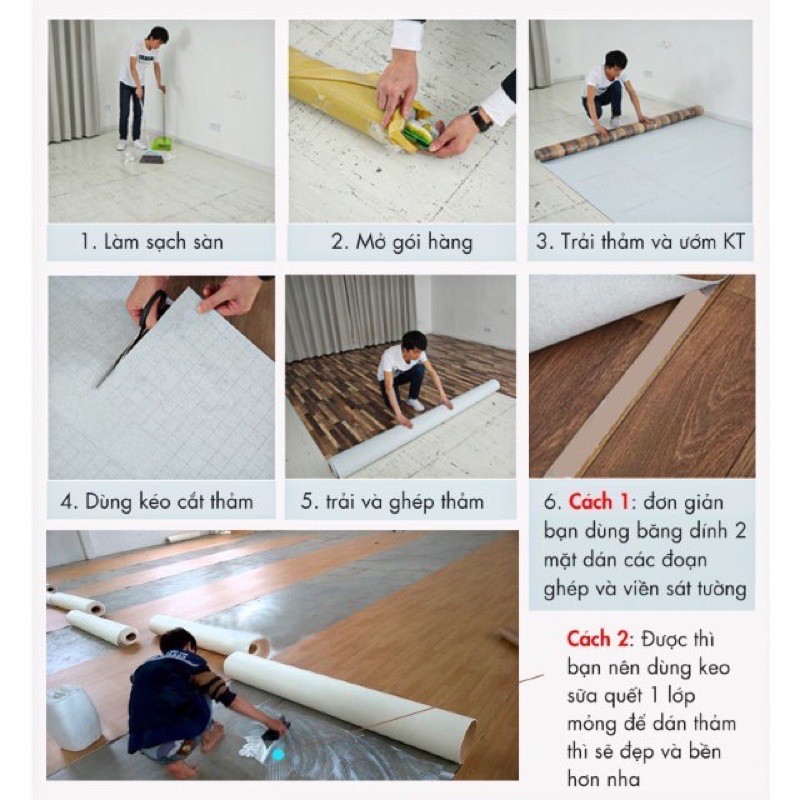 1. Làm sạch sàn

2. Mở gói hàng

3. Trải thảm và ướm KT

4. Dùng kéo cắt thảm

5. trải và ghép thảm

6. Cách 1: đơn giản bạn dùng băng dính 2 mặt dán các đoạn ghép và viền sát tường

Cách 2: Được thì bạn nên dùng keo sữa quết 1 lớp mỏng để dán thảm thì sẽ đẹp và bền hơn nha