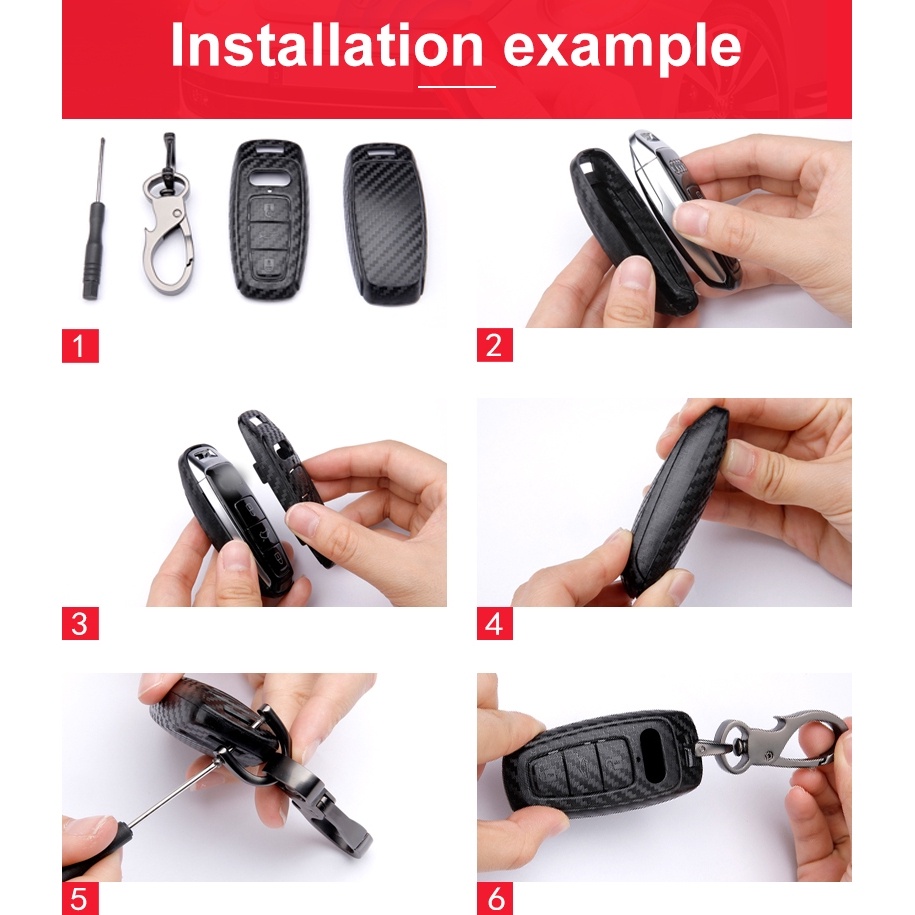 Installation example

1

2

3

4

5

6