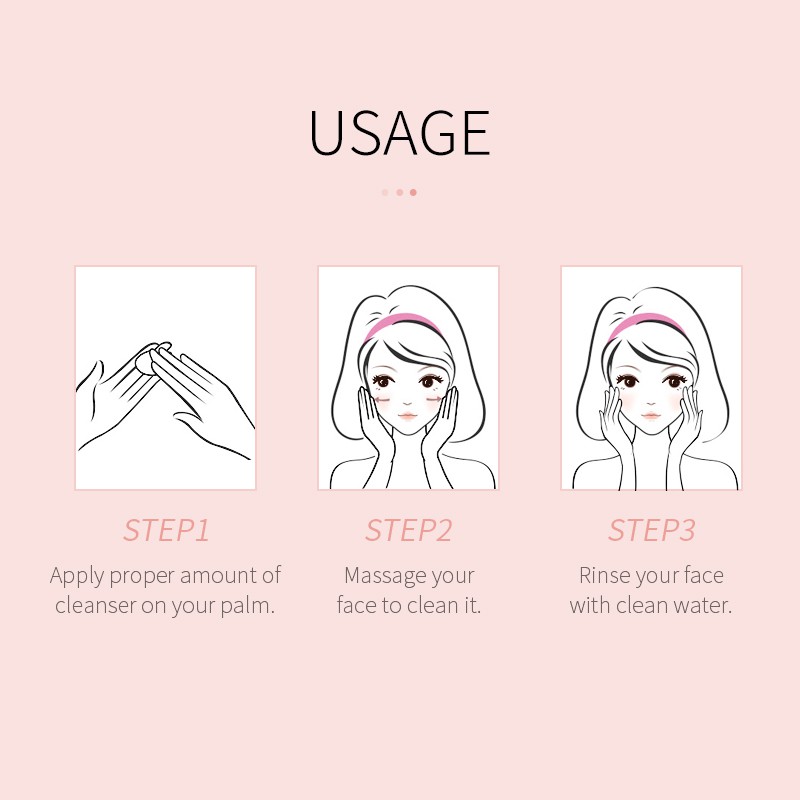 USAGE

STEP1

Apply proper amount of cleanser on your palm.

STEP2

Massage your face to clean it.

STEP3

Rinse your face with clean water.