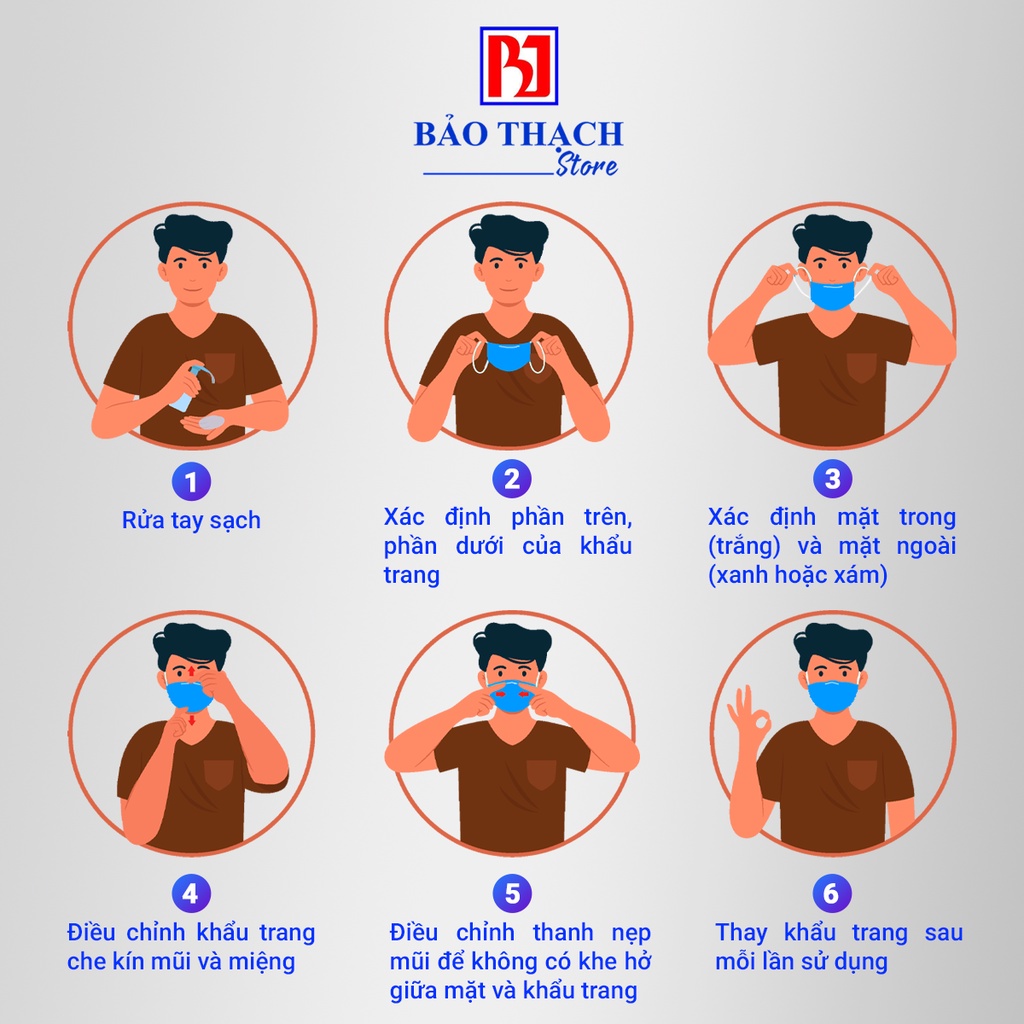 BT

BẢO THẠCH
Store

1
Rửa tay sạch

2
Xác định phần trên, phần dưới của khẩu trang

3
Xác định mặt trong (trắng) và mặt ngoài (xanh hoặc xám)

4
Điều chỉnh khẩu trang che kín mũi và miệng

5
Điều chỉnh thanh nẹp mũi để không có khe hở giữa mặt và khẩu trang

6
Thay khẩu trang sau mỗi lần sử dụng