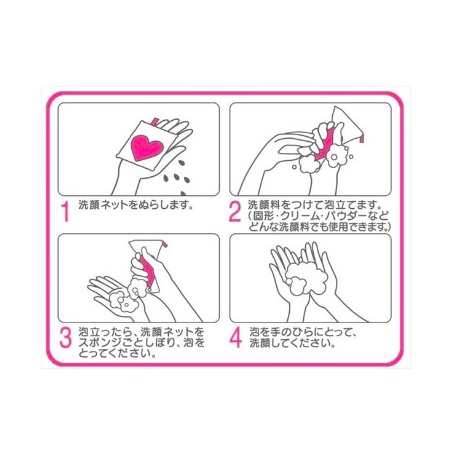 1 洗顔ネットをぬらします。

2 洗顔料をつけて泡立てます。（固形・クリーム・パウダーなどどんな洗顔料でも使用できます。）

3 泡立ったら、洗顔ネットをスポンジごとしぼり、泡をとってください。

4 泡を手のひらにとって、洗顔してください。