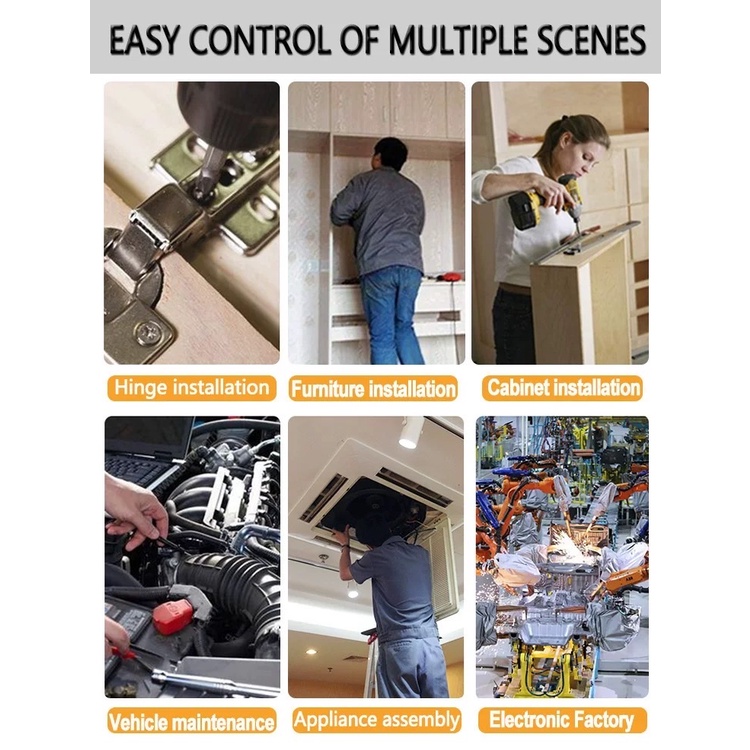 EASY CONTROL OF MULTIPLE SCENES

Hinge installation

Furniture installation

Cabinet installation

Vehicle maintenance

Appliance assembly

Electronic Factory