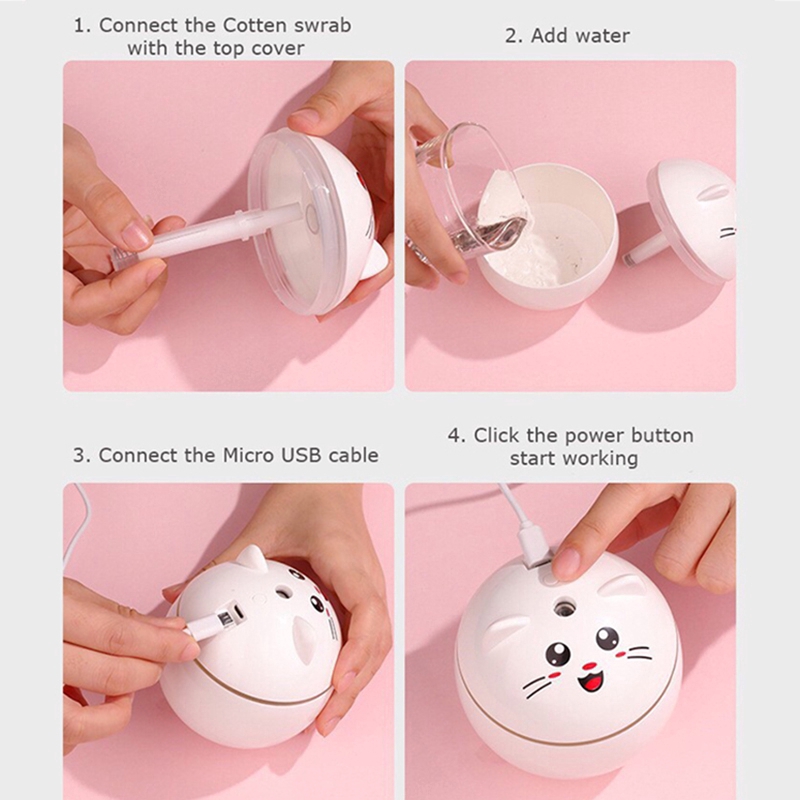 1. Connect the Cotten swrab with the top cover

2. Add water

3. Connect the Micro USB cable

4. Click the power button start working