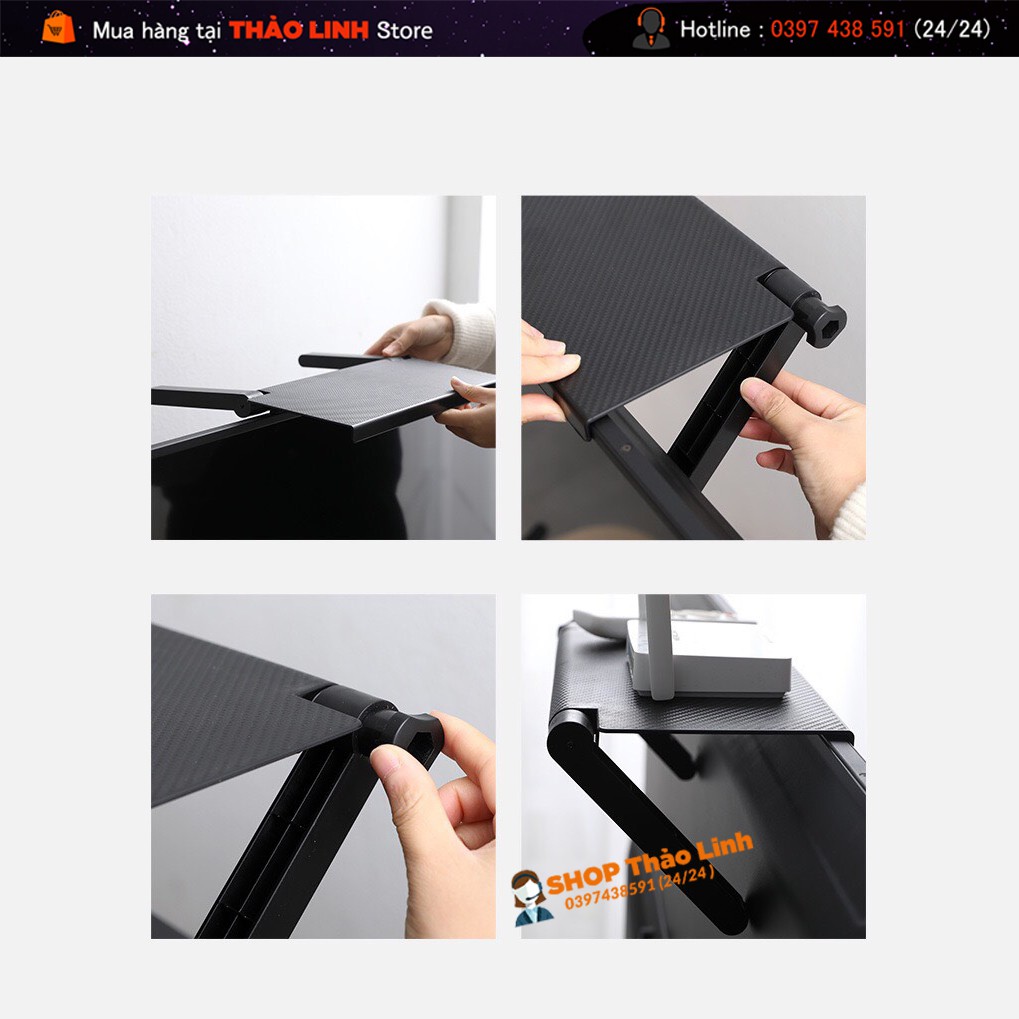 Mua hàng tại THẢO LINH Store

Hotline : 0397 438 591 (24/24)

SHOP Thảo Linh
0397438591 (24/24)