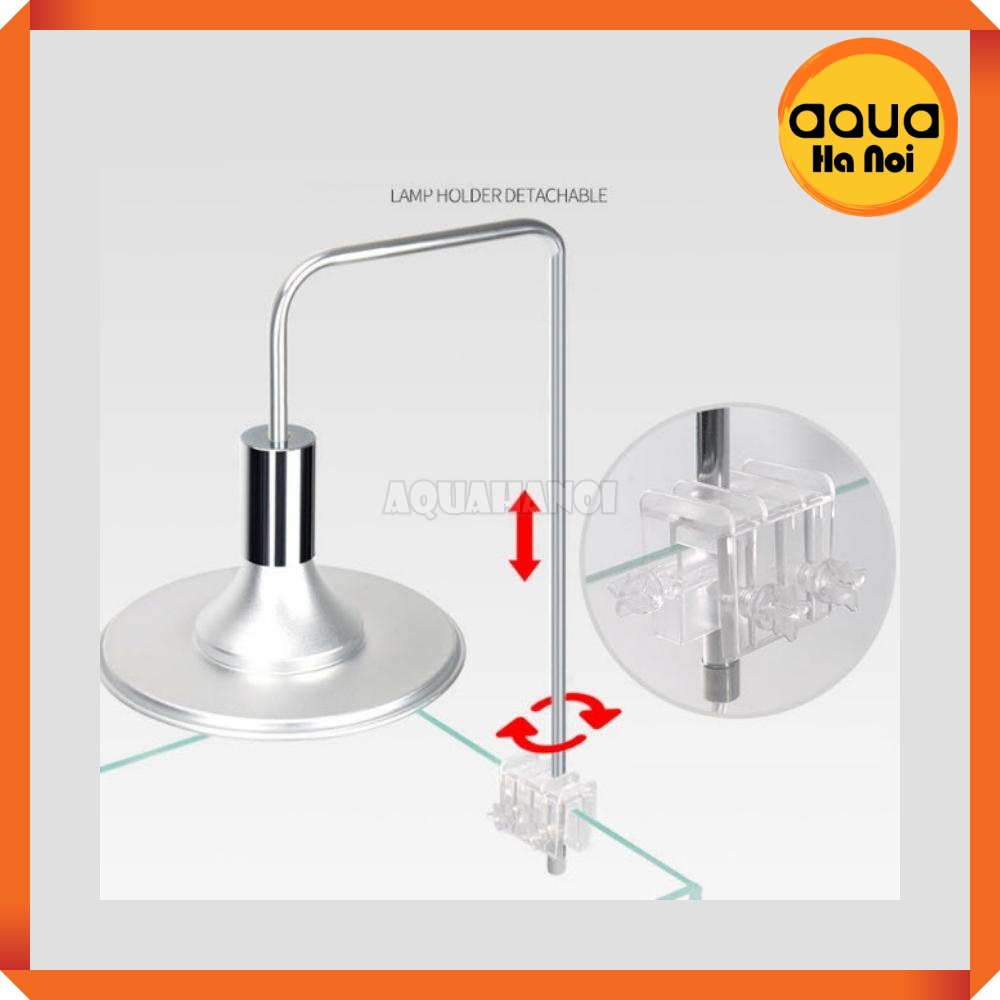 aqua
Ha Noi

LAMP HOLDER DETACHABLE

AQUAHANOI